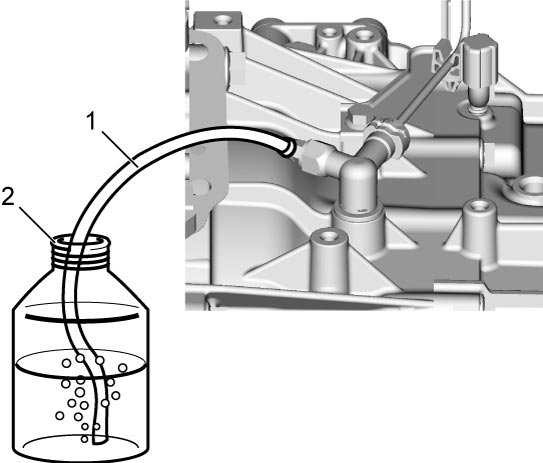 1
2