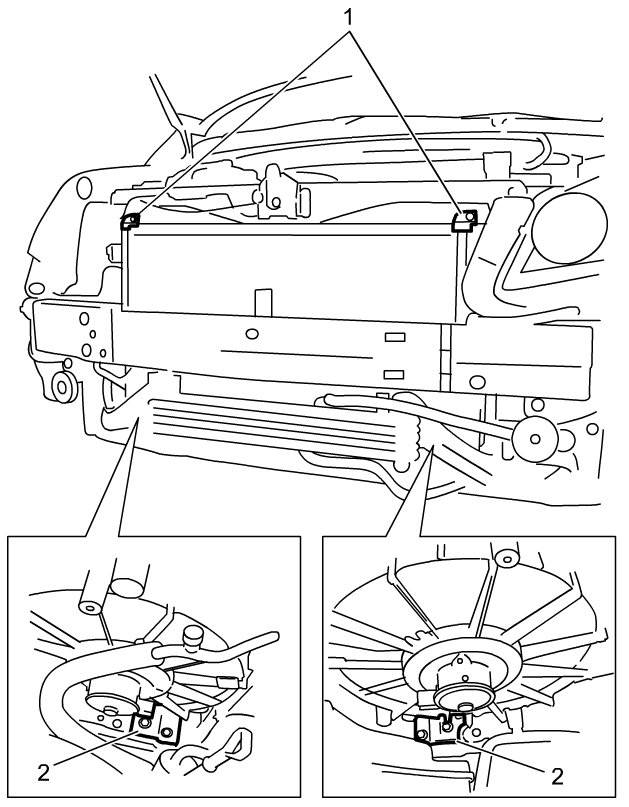 1

2

2