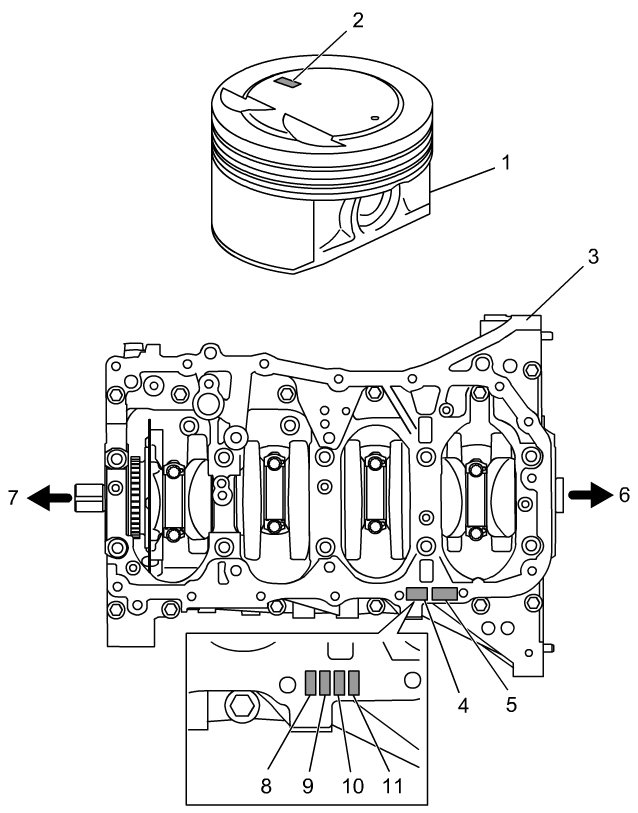 2
1
3
7
6
4
5
8
9
10
11