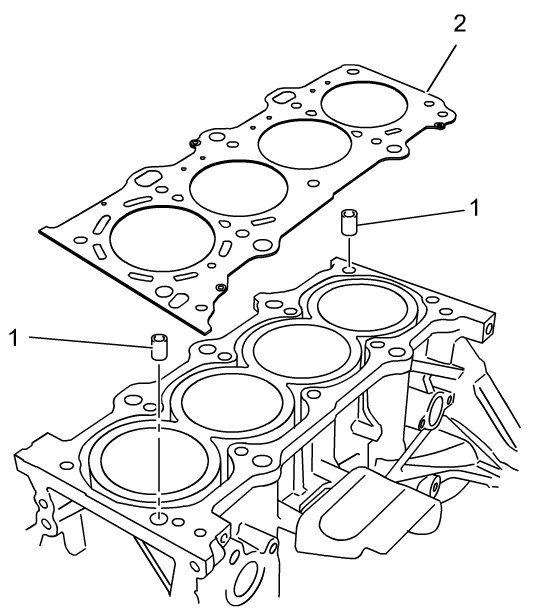 2

1

1