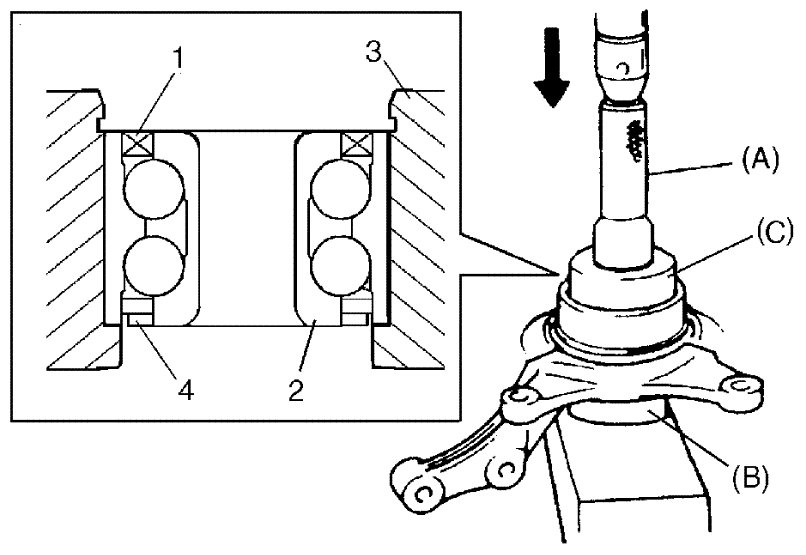 1
3
4
2
(A)
(C)
(B)