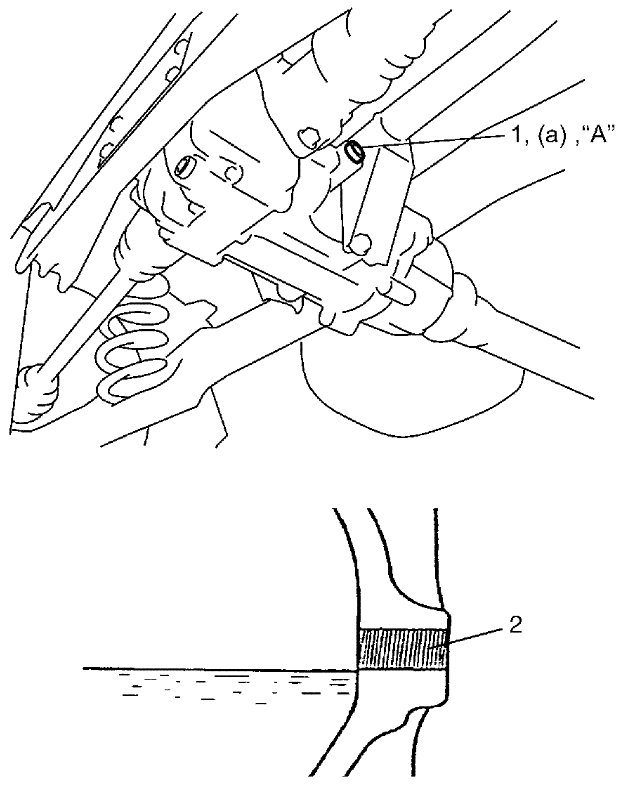 1, (a) ,"A"

2