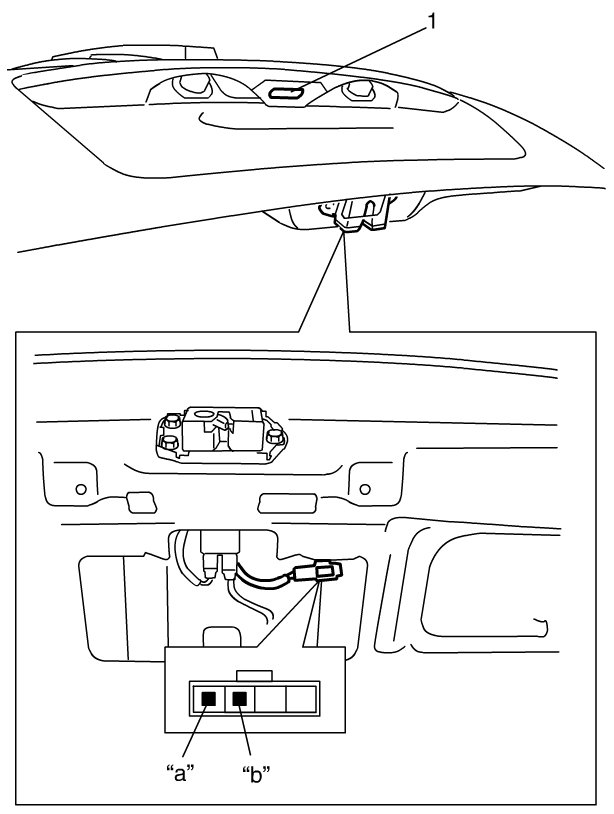 1

“a”

“b”