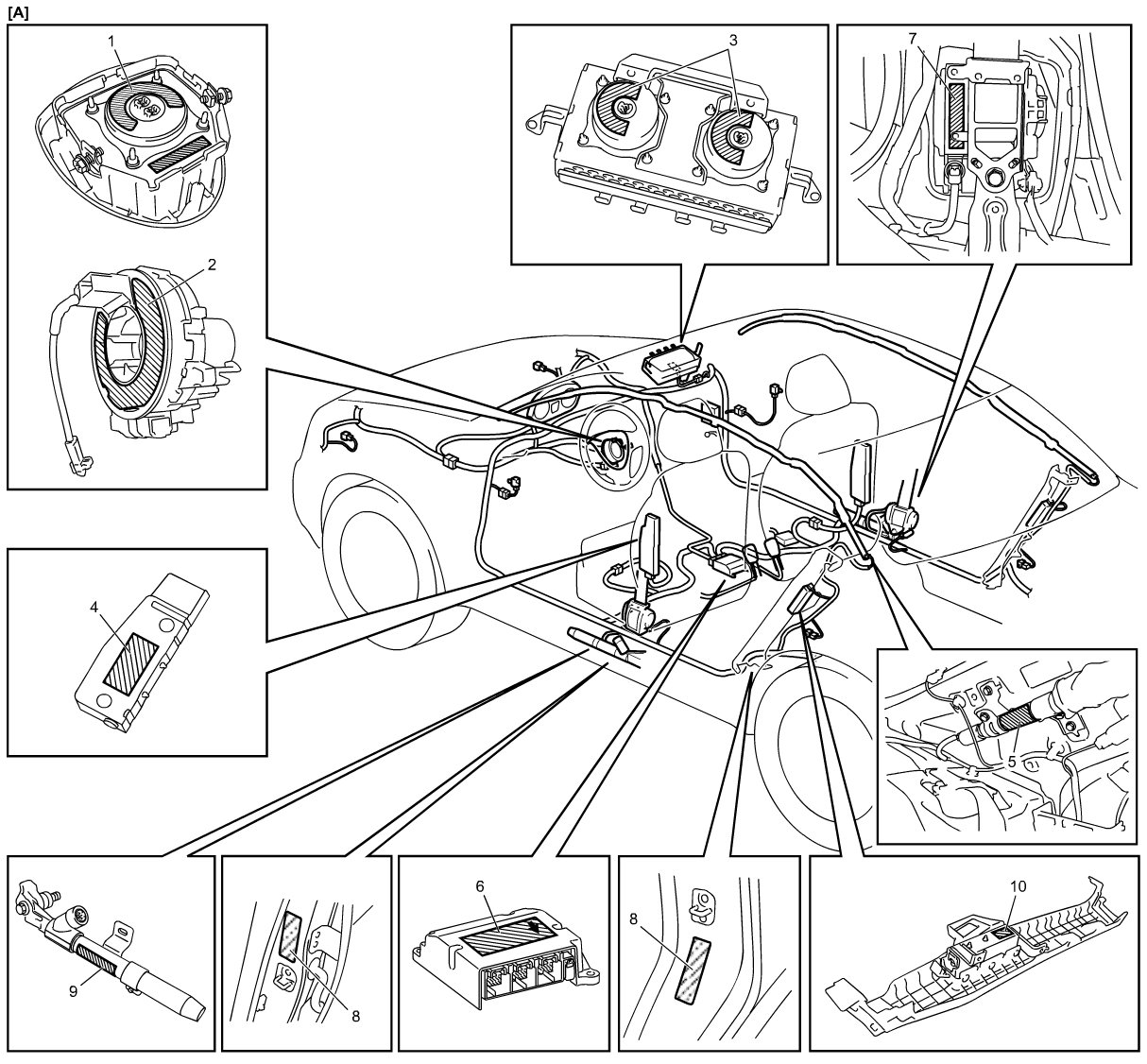 [A]

1

2

3

7

4

5

9

8

6

8

10