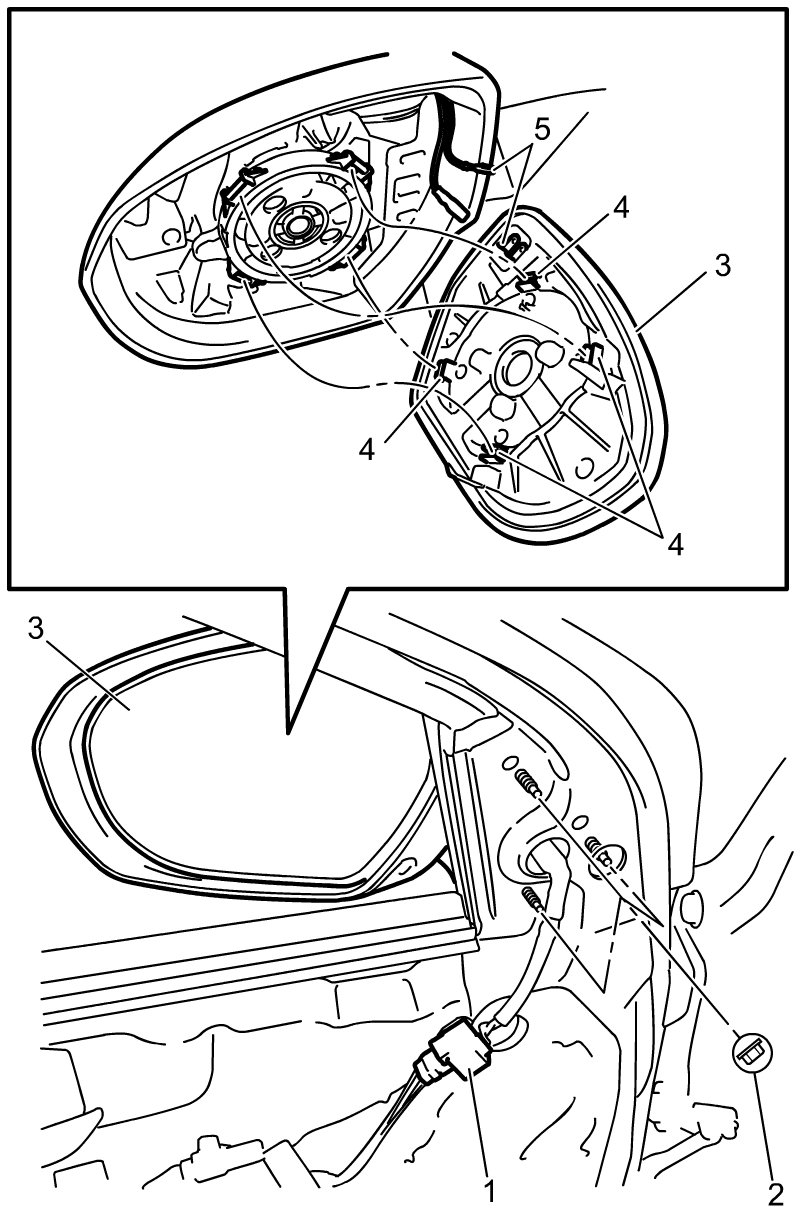 5
4
3
4
4
3
1
2