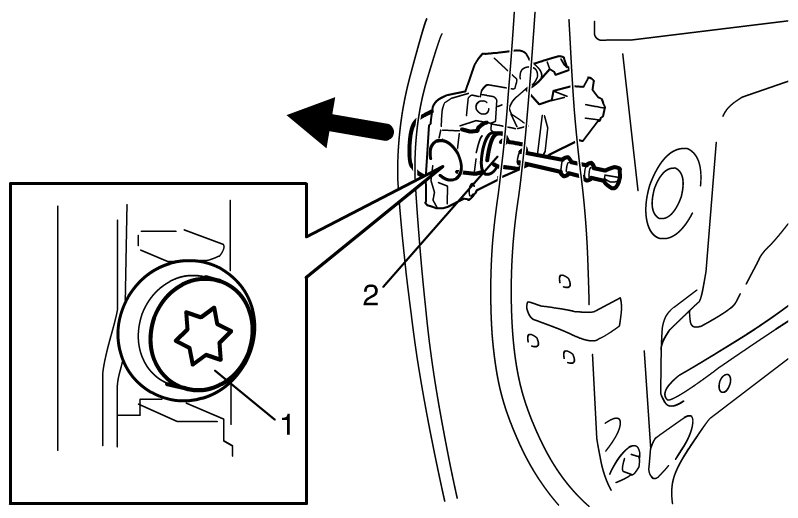 2

1