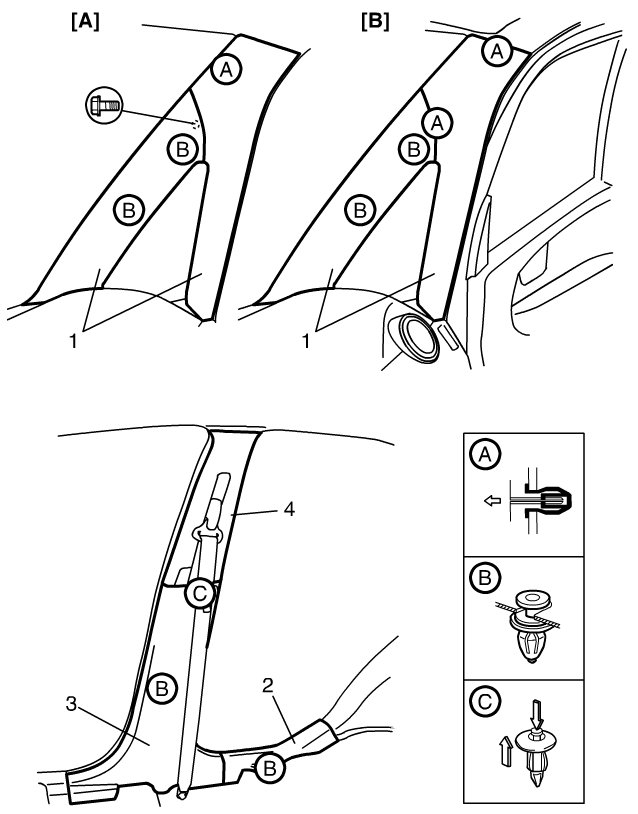 [A]

A

B

B

1

[B]

A

A

B

B

1

4

C

B

3

2

B

A

B

C