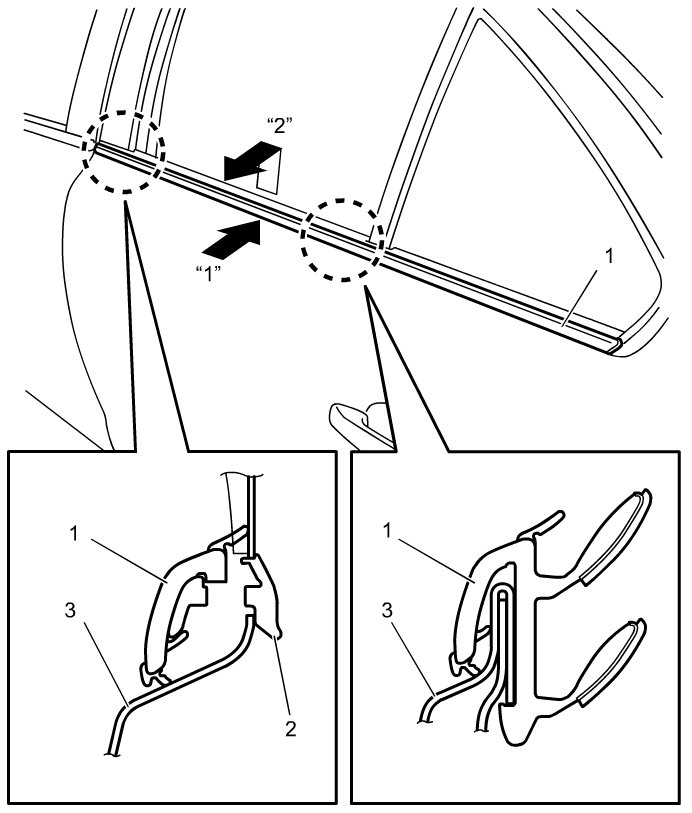 “2”
“1”
1
1
3
2
1
3