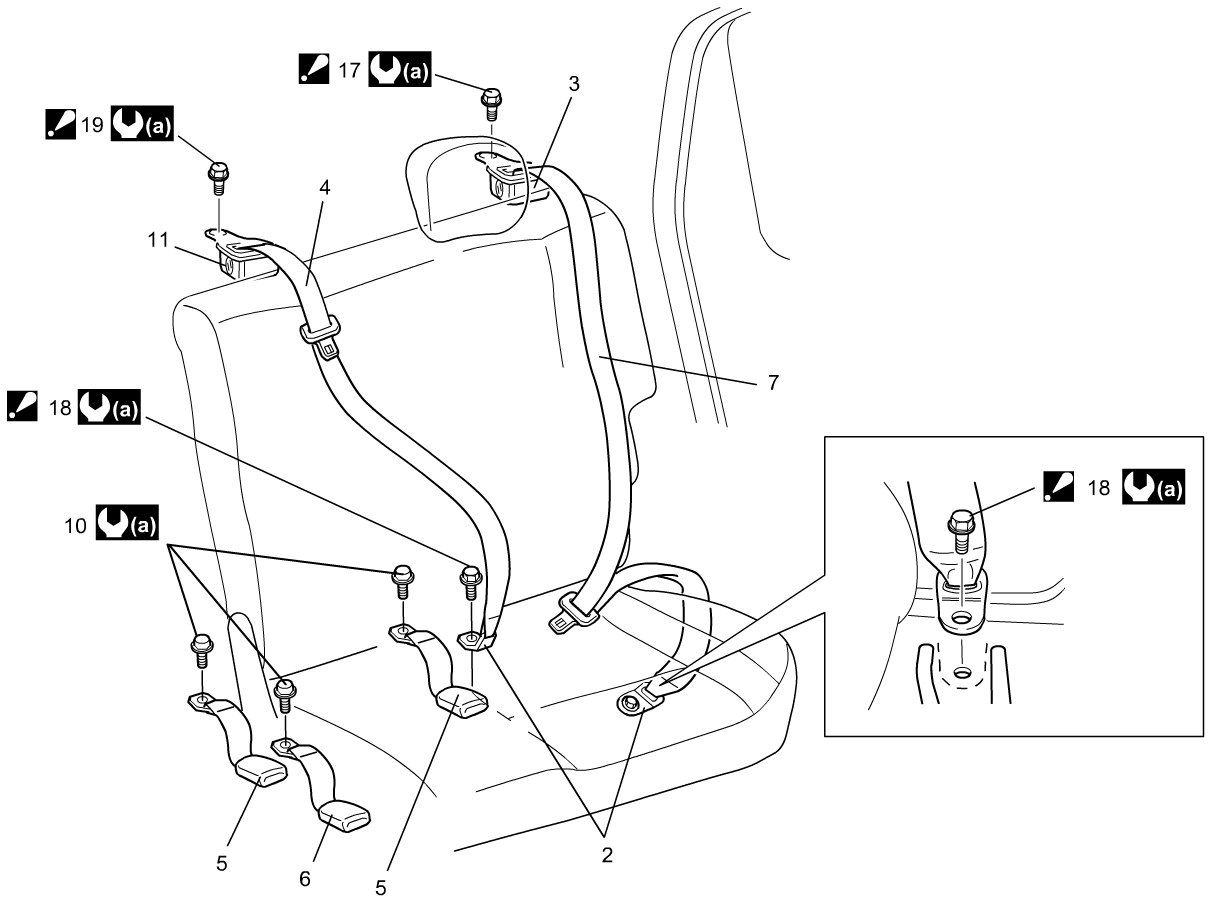 17 (a)
3
19 (a)
4
11
7
18 (a)
18 (a)
10 (a)
5
6
5
2