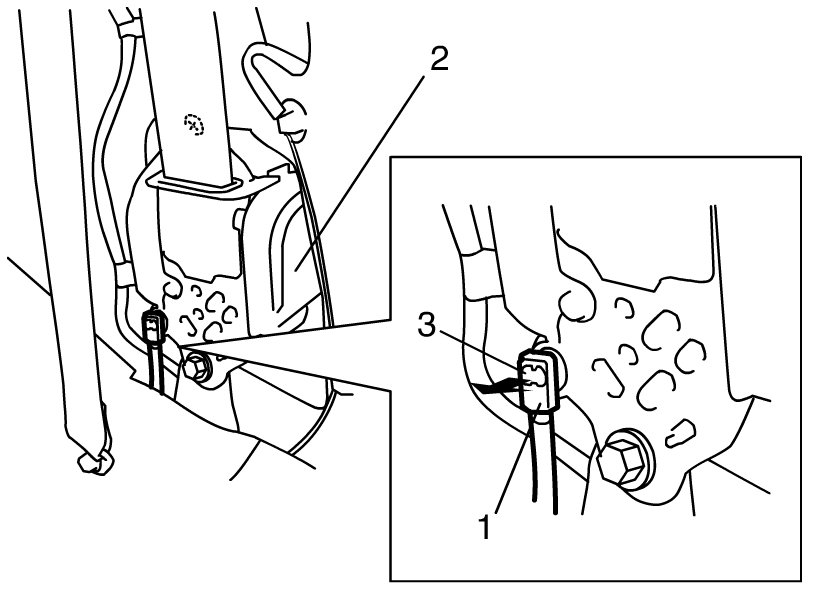 2
3
1