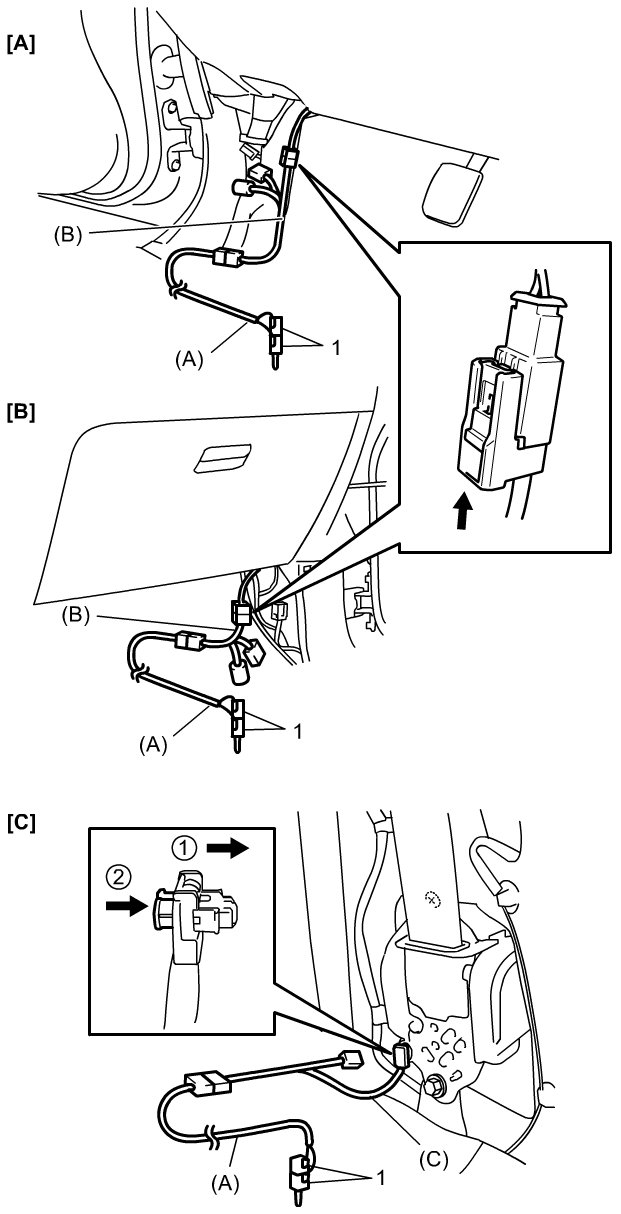 [A]

(B)

(A)

1

[B]

(B)

(A)

1

[C]

①

②

(A)

(C)

1