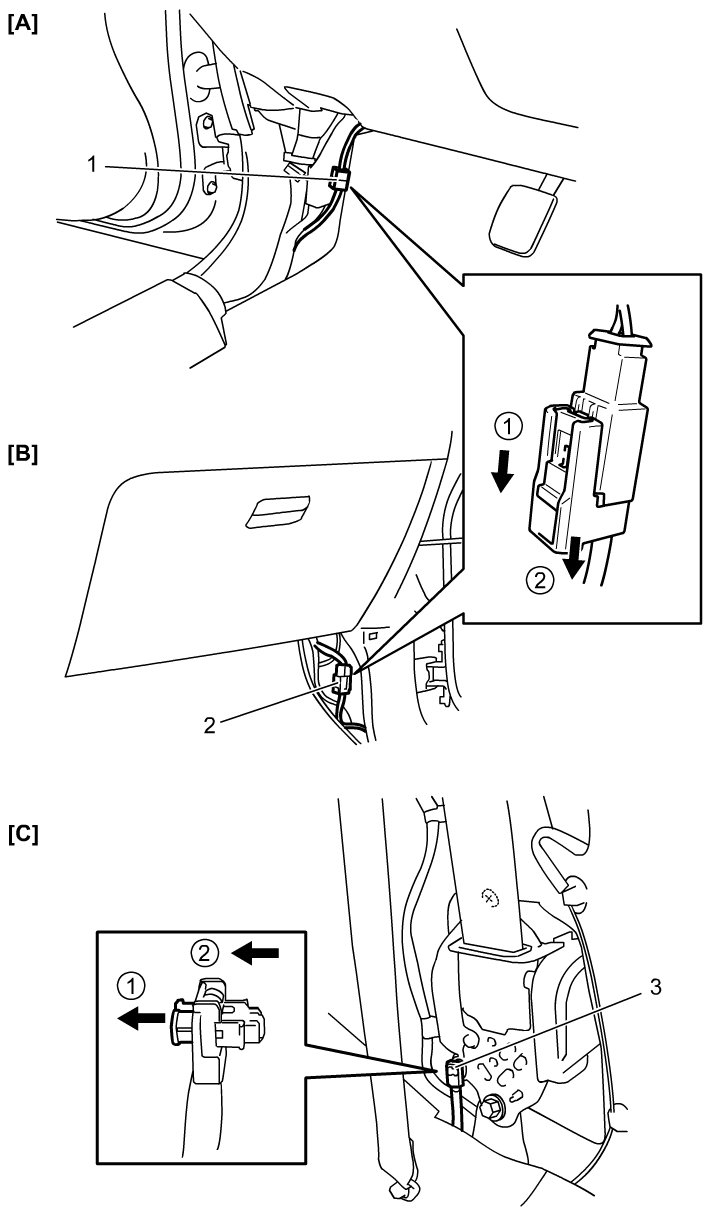 [A]

1

①

②

[B]

2

[C]

②

①

3