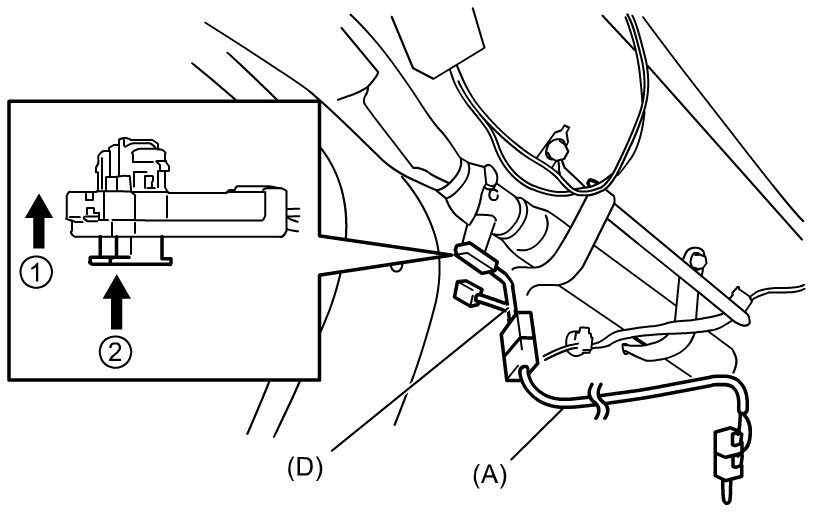 ①
②
(D)
(A)