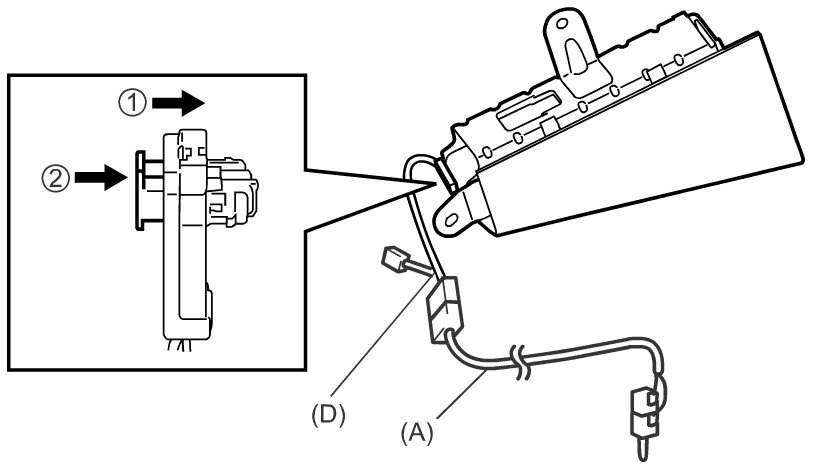 ①
②
(D)
(A)