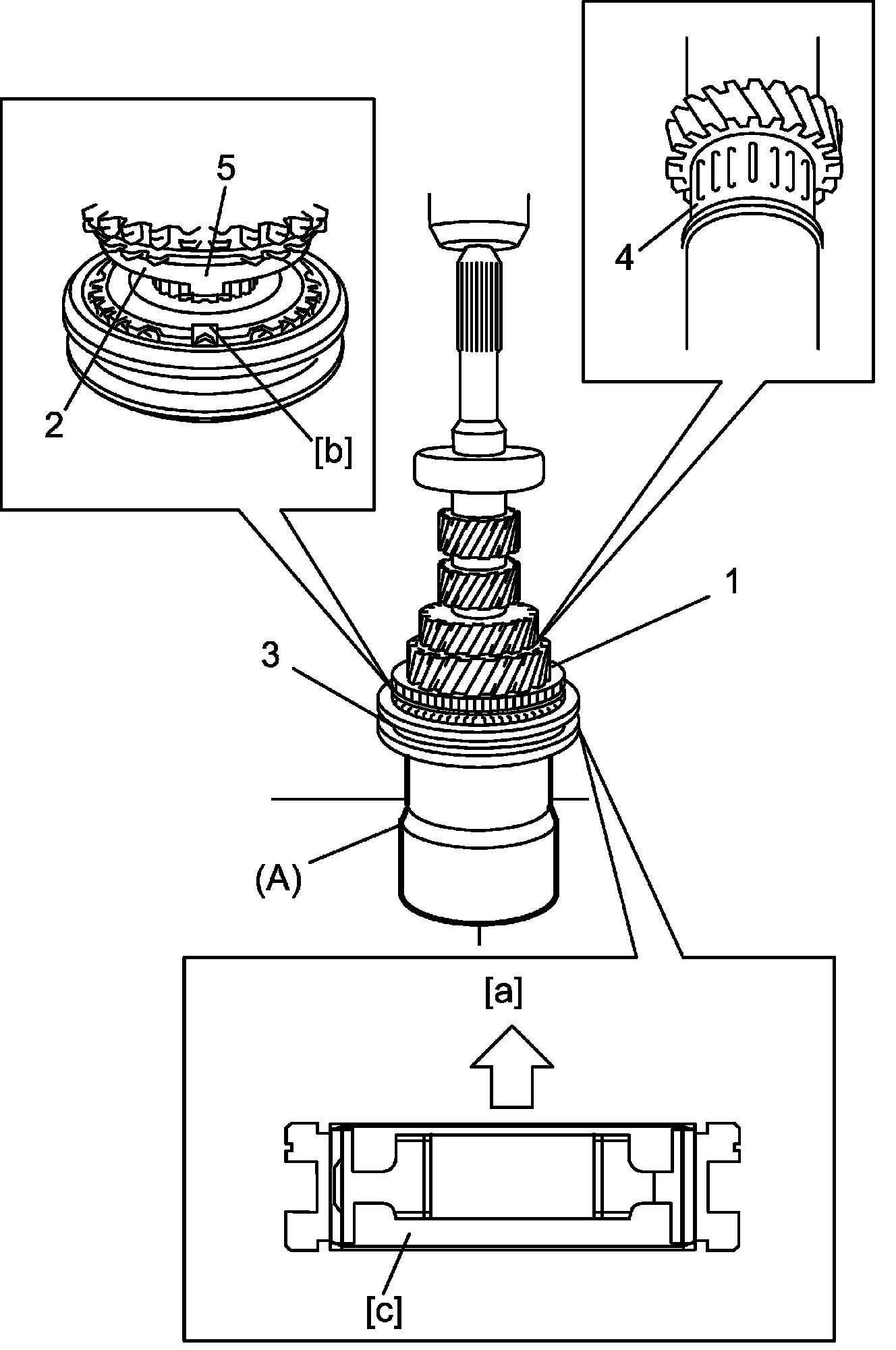 5
2
[b]
4
1
3
(A)
[a]
[c]