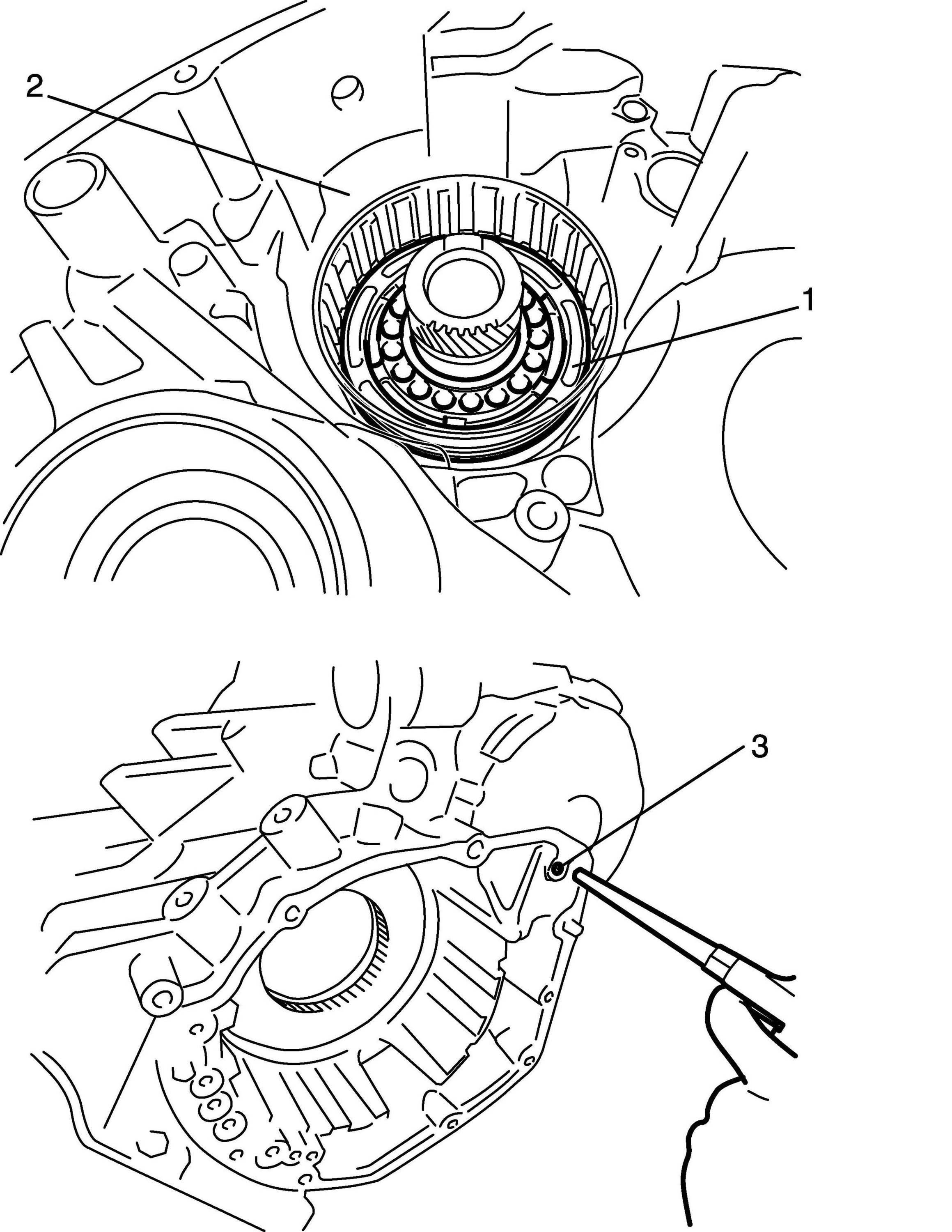 2
1
3