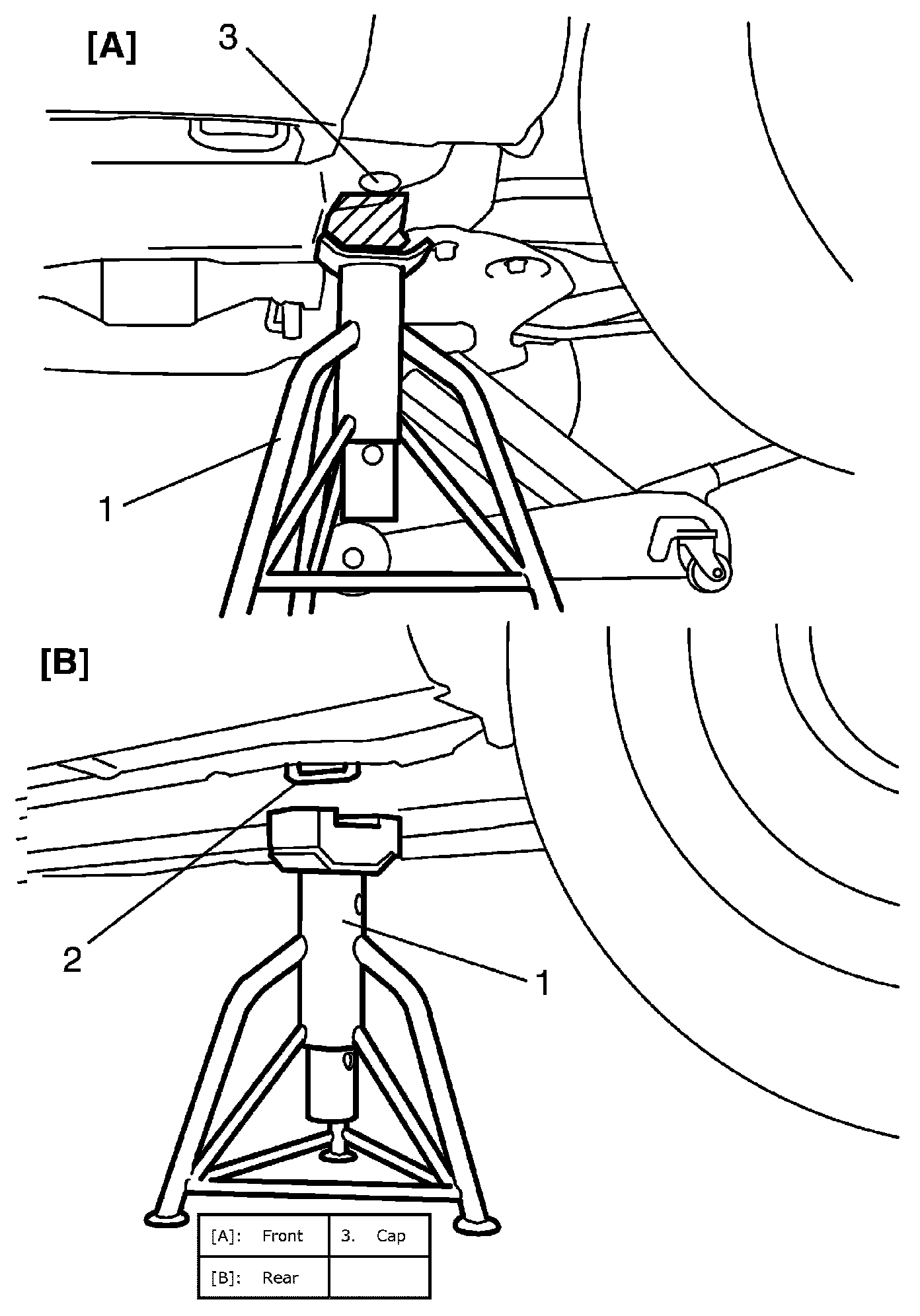 [A]

3

1

[B]

2

1

| [A]: Front | 3. Cap |
|---|---|
| [B]: Rear | |