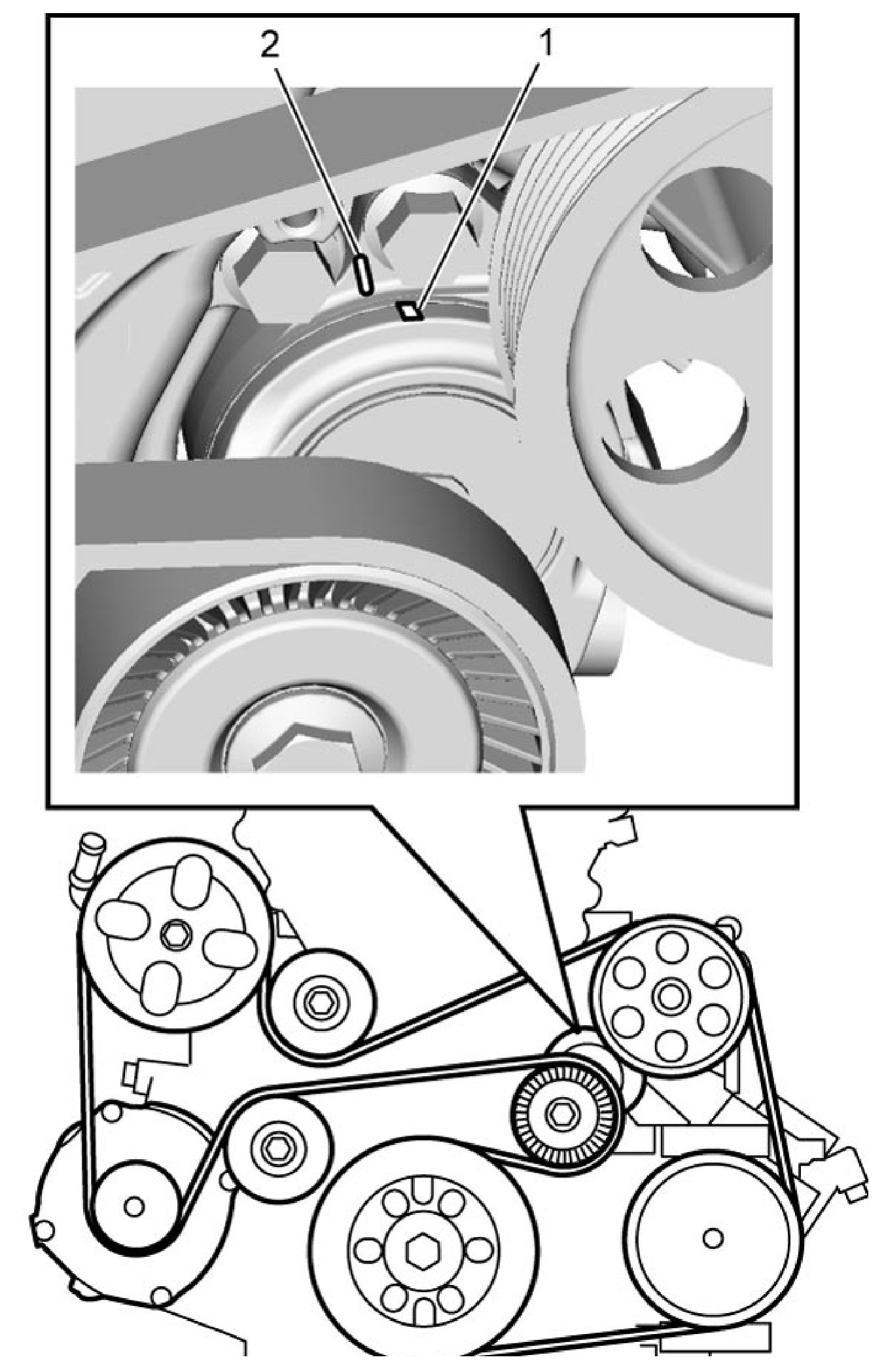 2
1