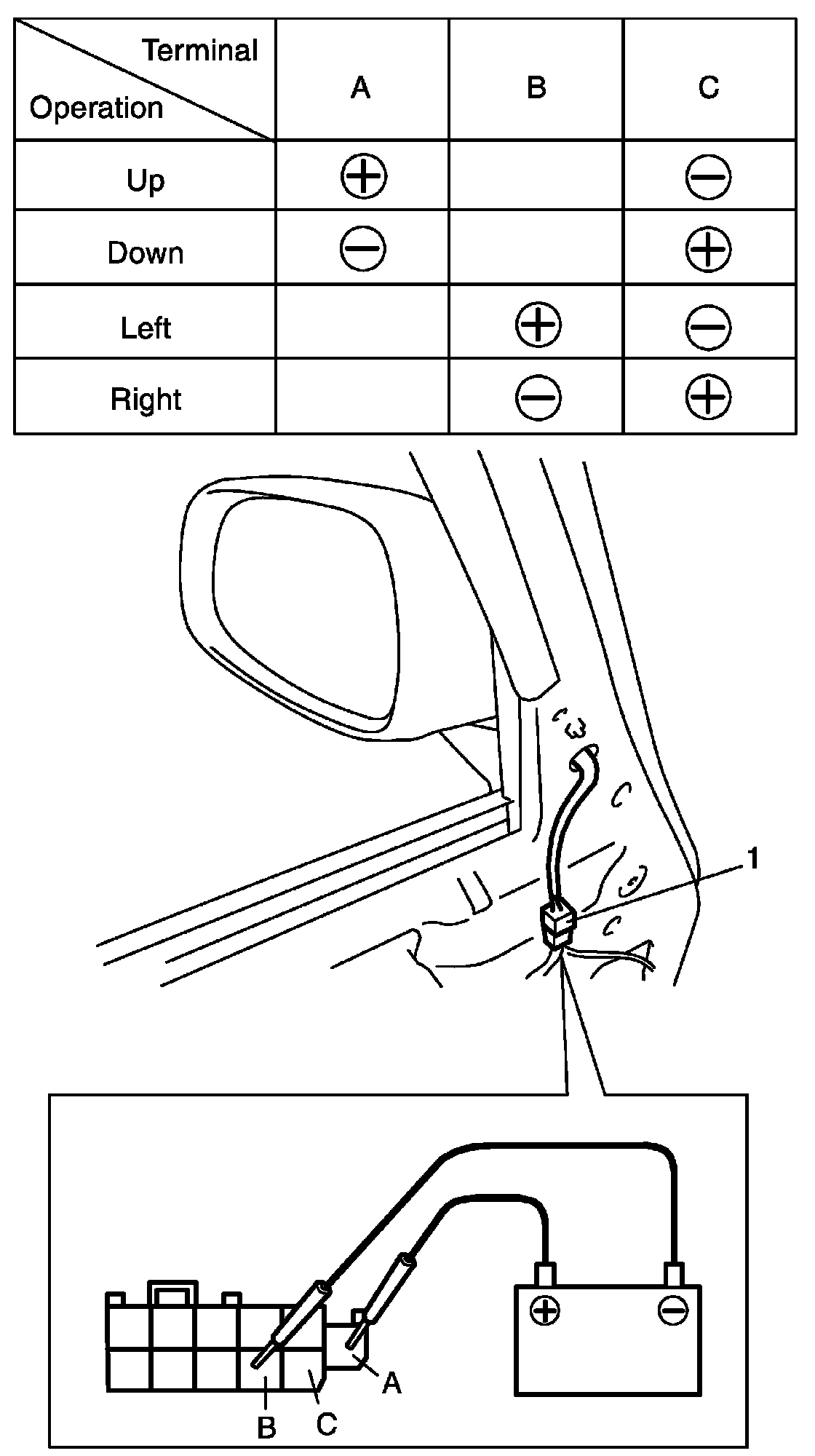 | Terminal / Operation | A | B | C |
|---|---|---|---|
| Up | $\oplus$ | | $\ominus$ |
| Down | $\ominus$ | | $\oplus$ |
| Left | | $\oplus$ | $\ominus$ |
| Right | | $\ominus$ | $\oplus$ |

1

$\oplus$ $\ominus$

A

B C