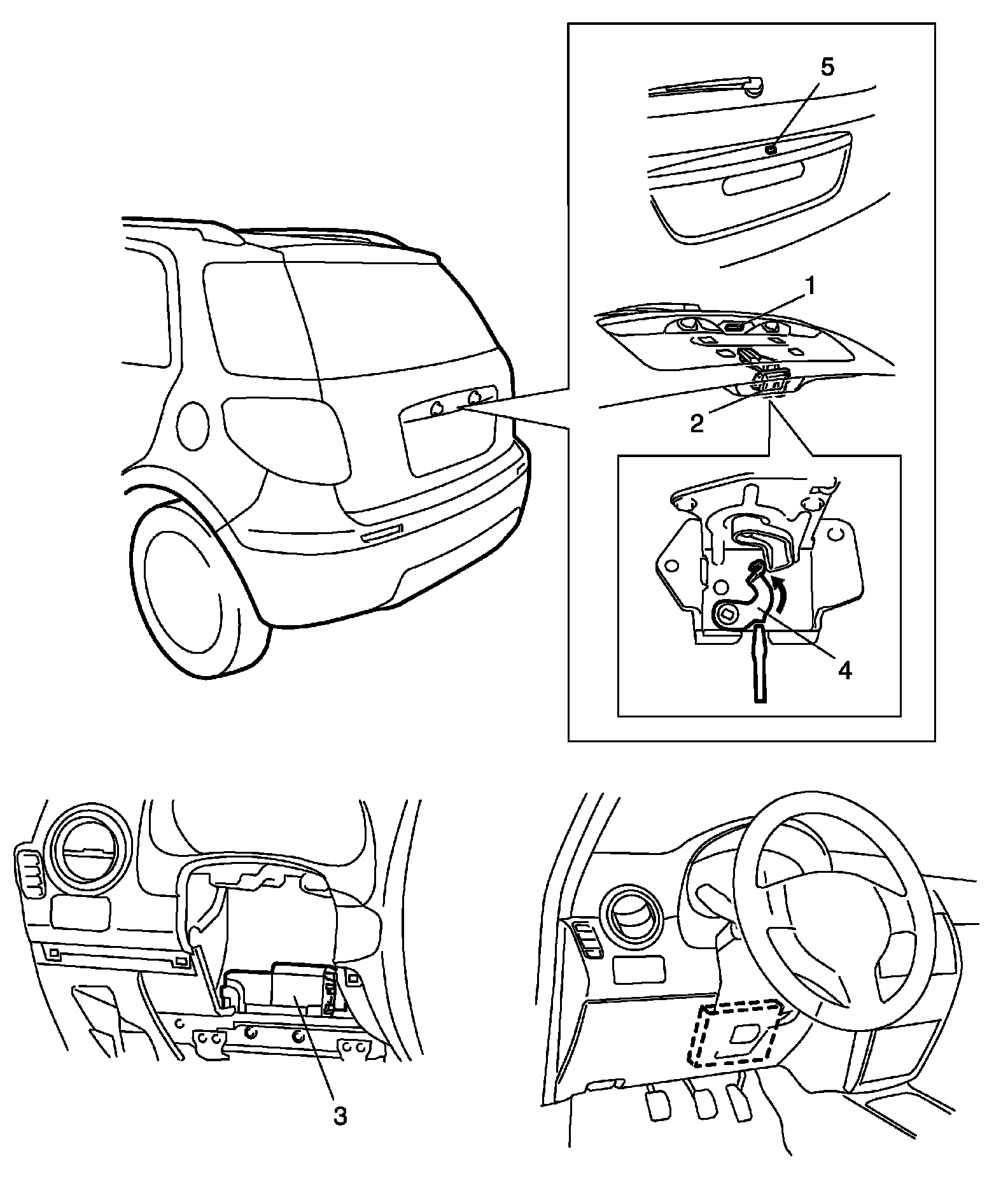 5
1
2
4
3