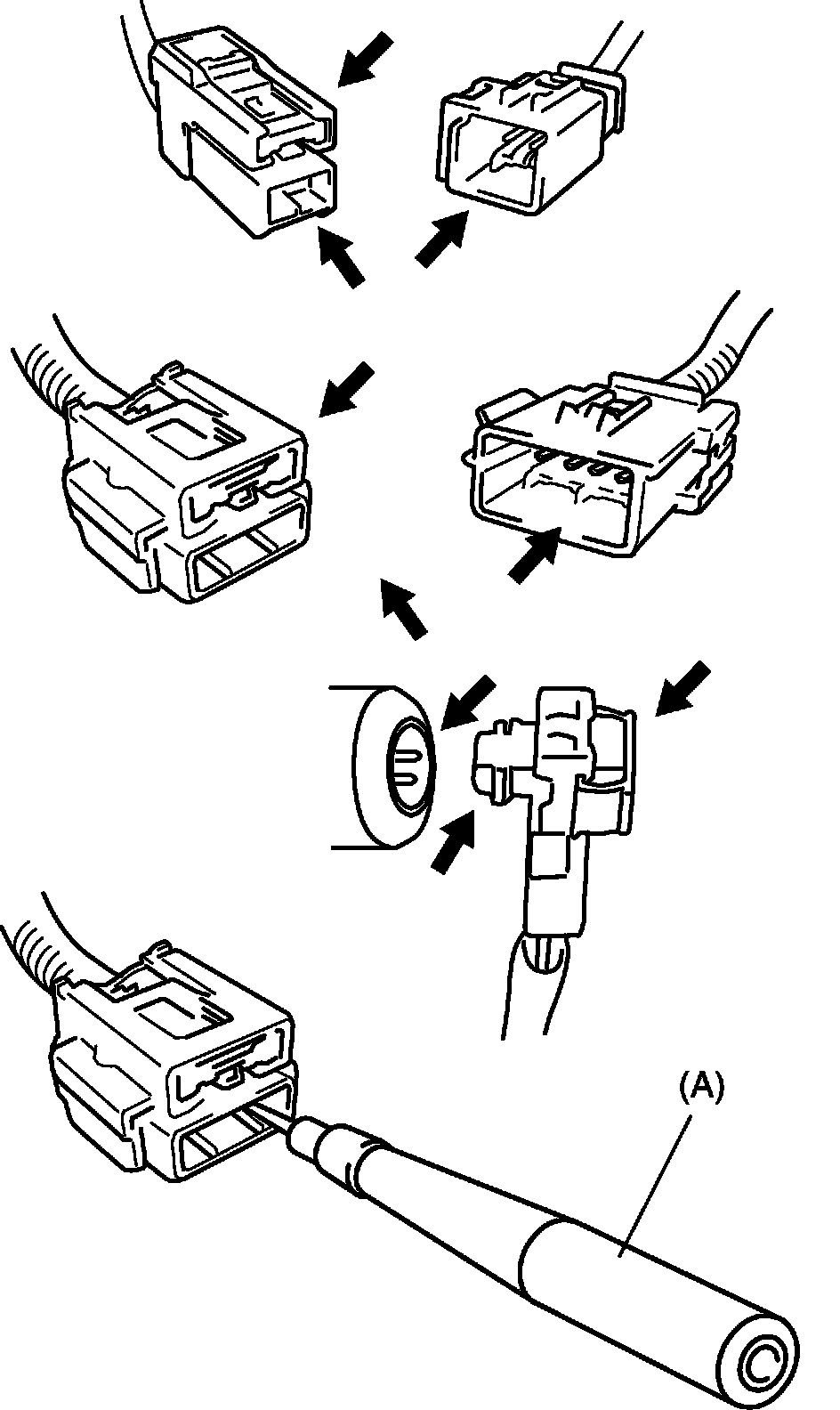 (A)