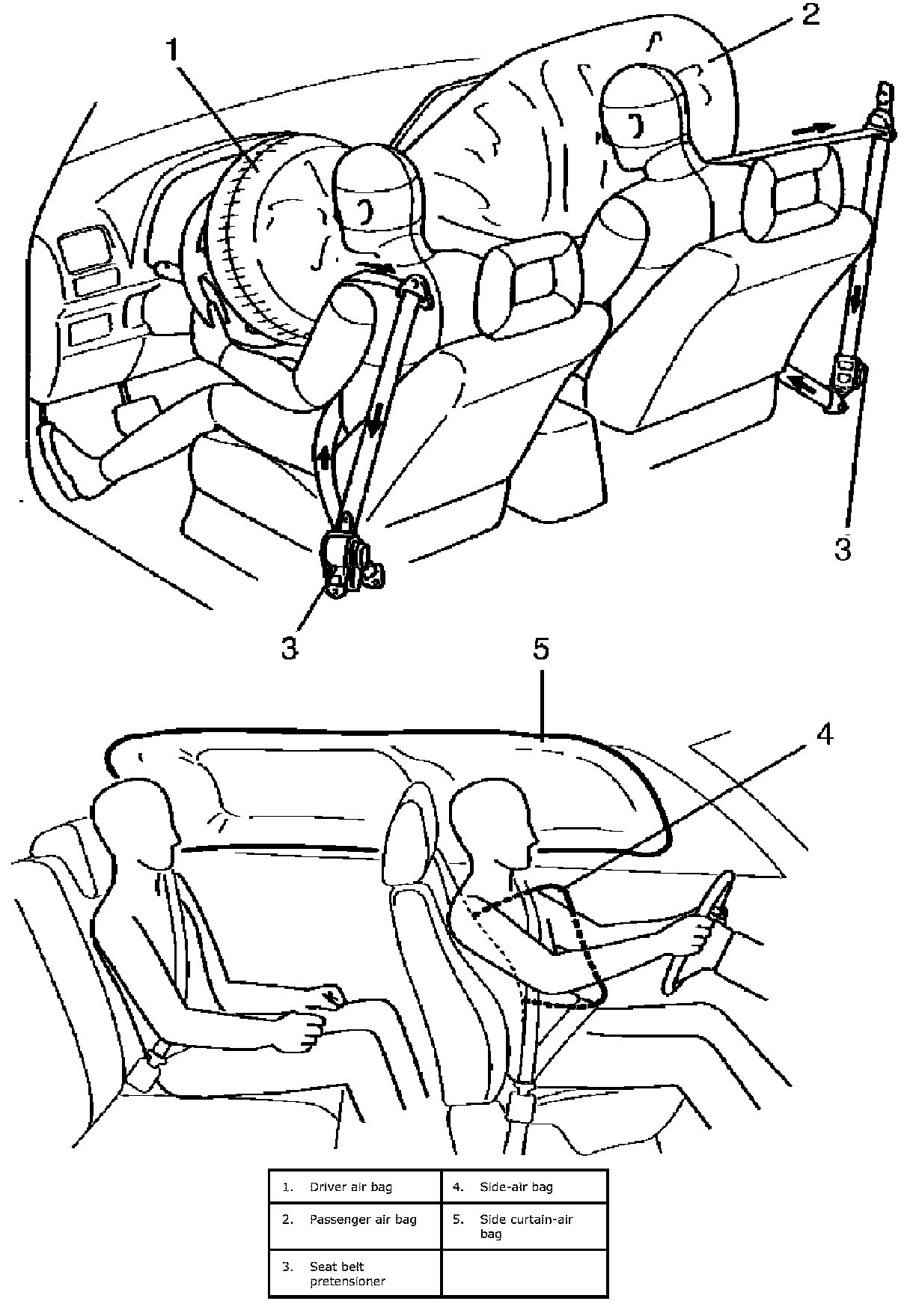 1

2

3

3

5

4

| 1. Driver air bag | 4. Side-air bag |
|---|---|
| 2. Passenger air bag | 5. Side curtain-air bag |
| 3. Seat belt pretensioner | |