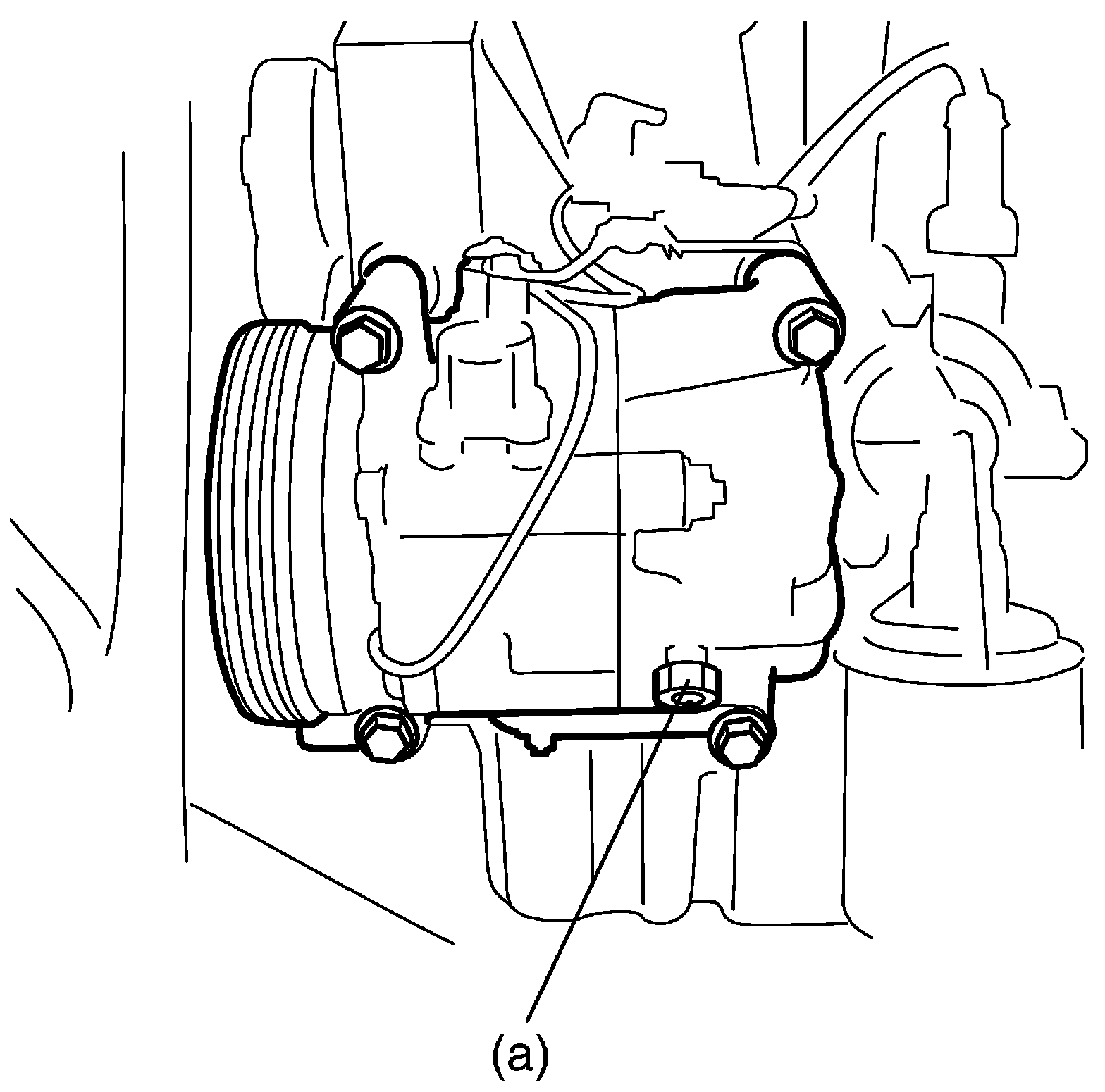 (a)