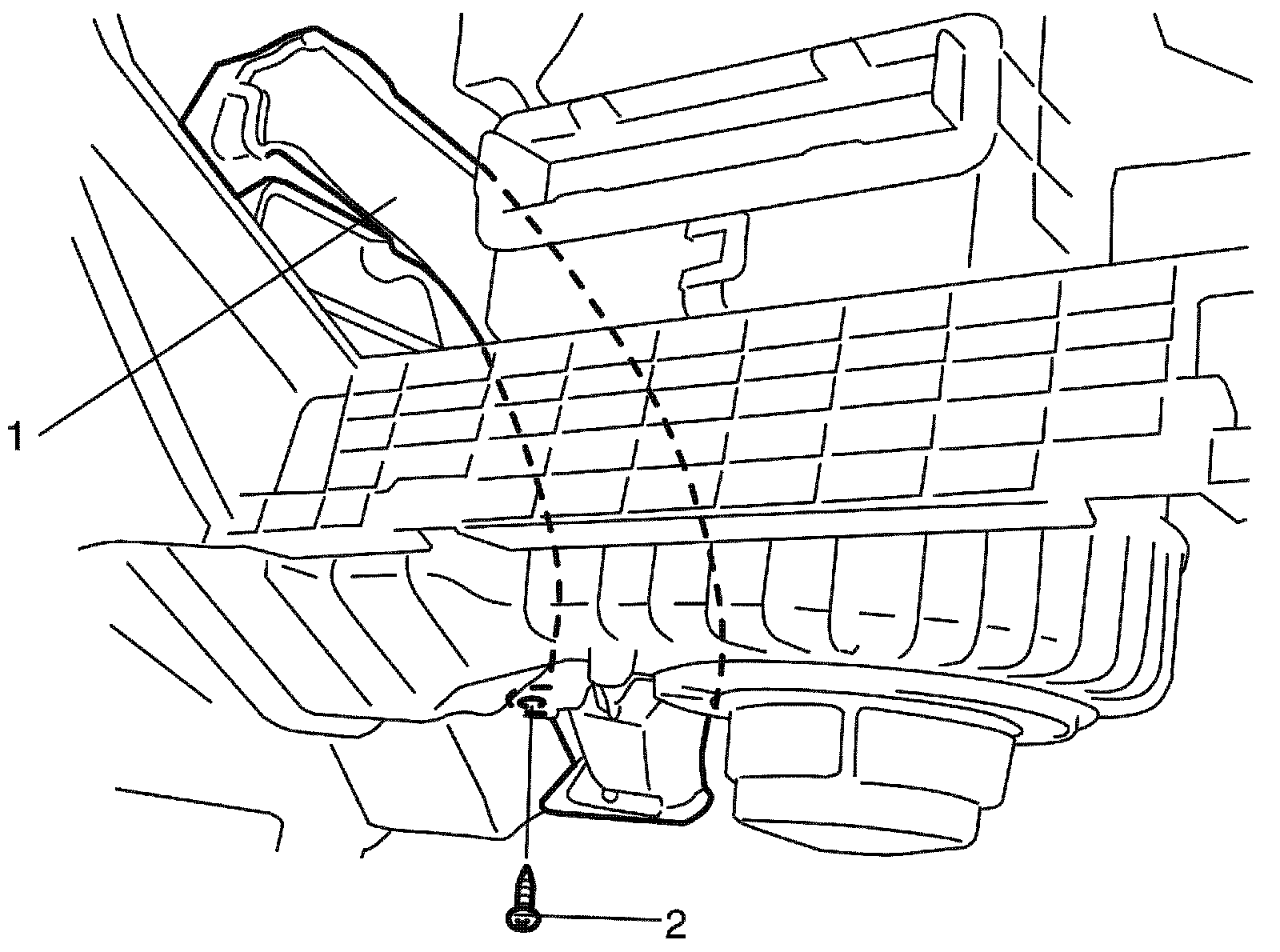 1
2