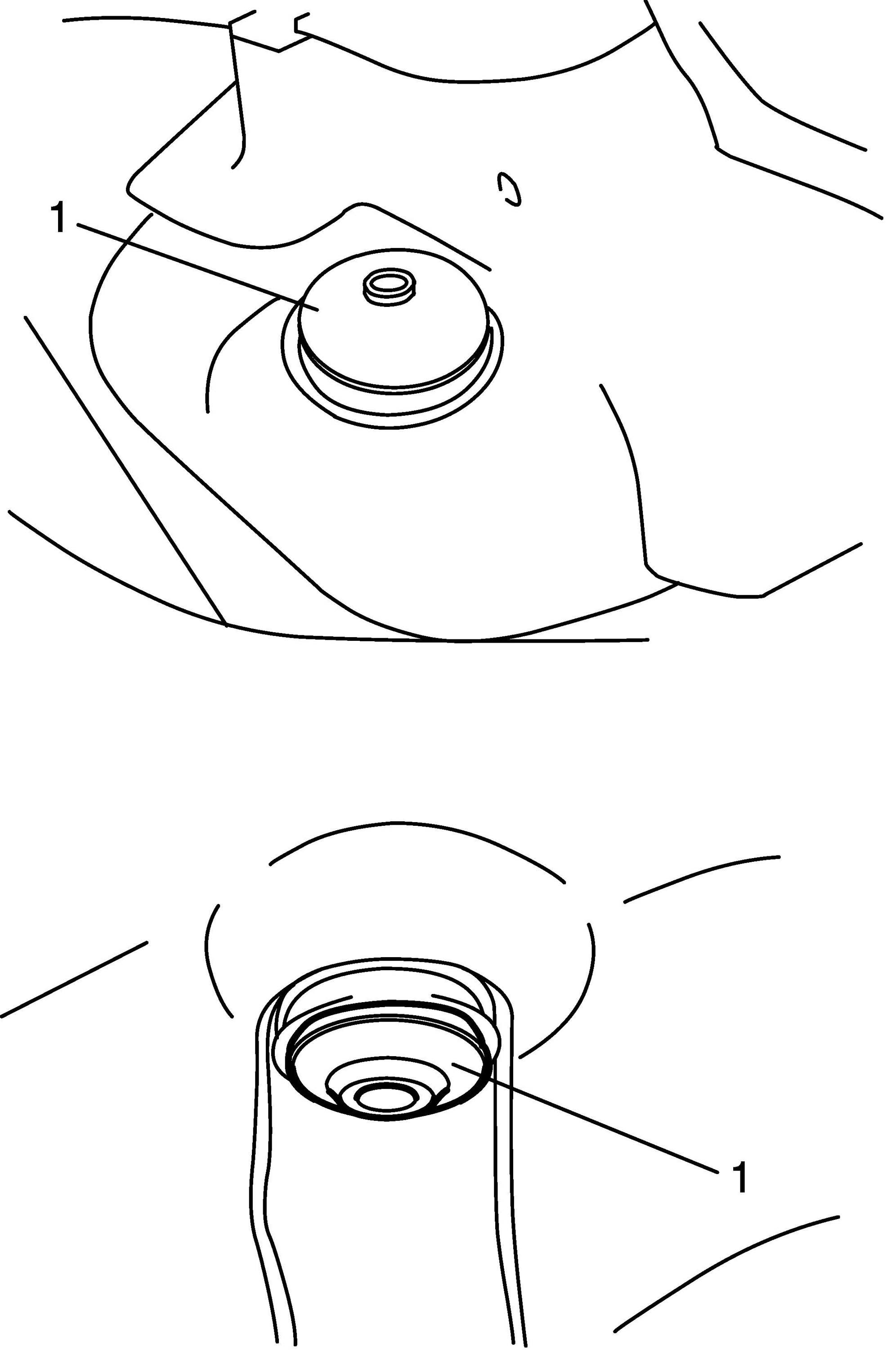 1

1