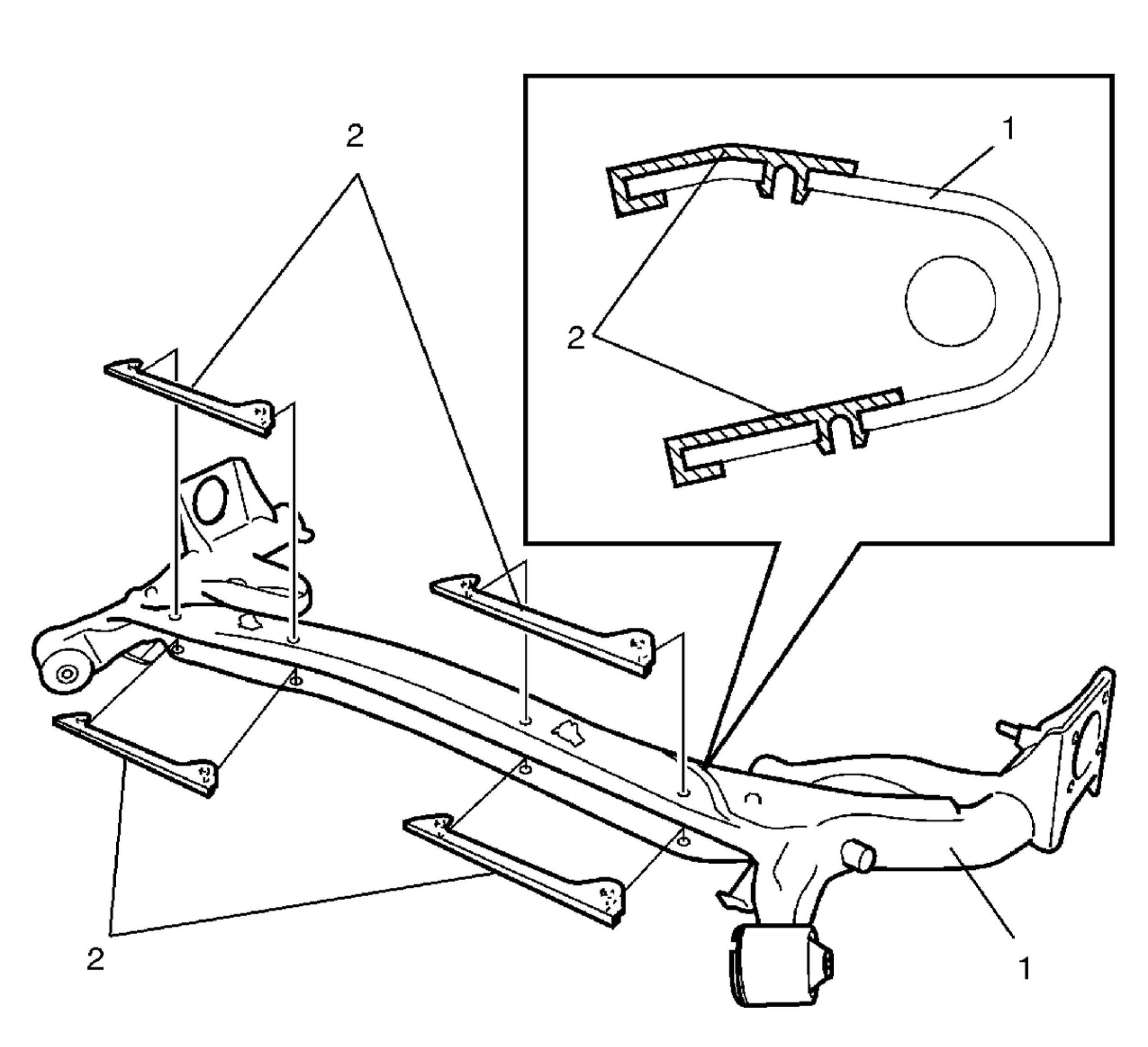 2
1
2
2
1