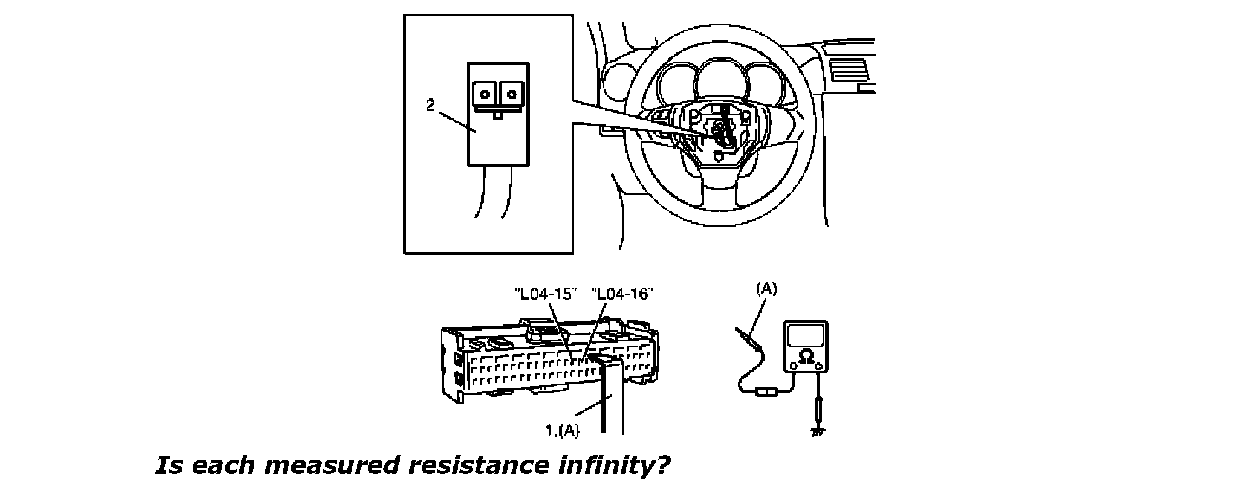 2

"L04-15" "L04-16"

(A)

Ω

1.(A)

Is each measured resistance infinity?