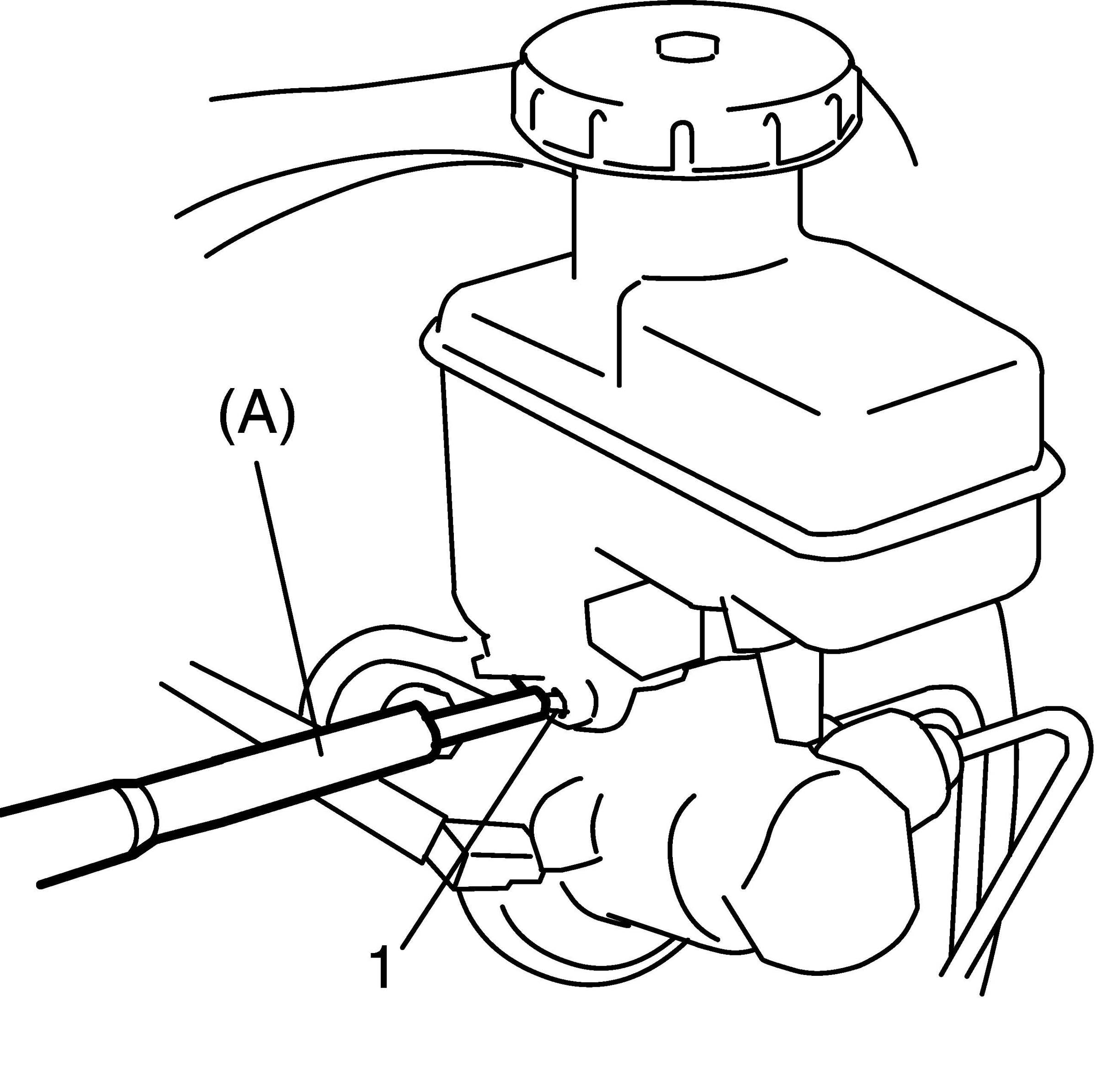 (A)

1