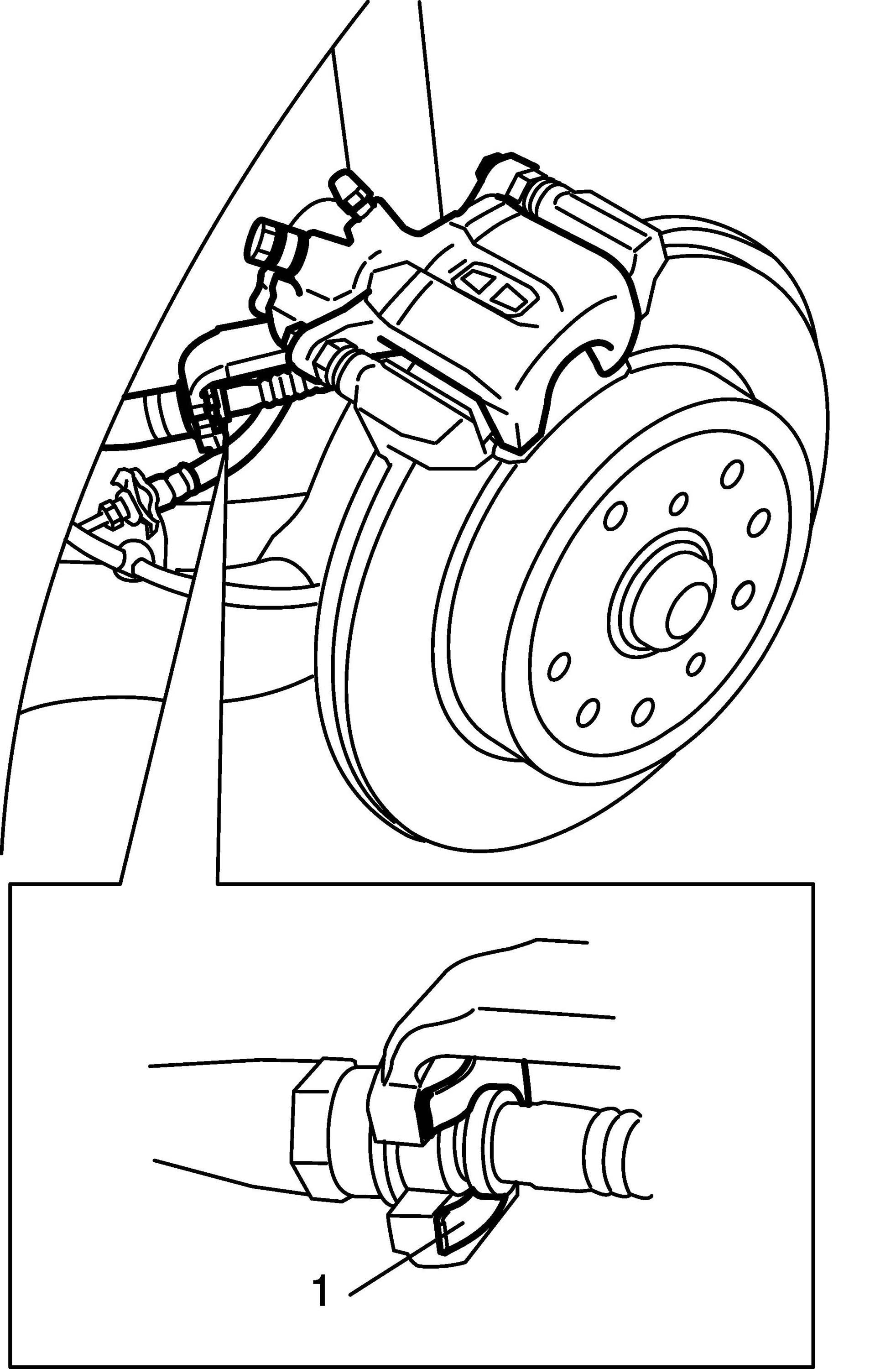 1