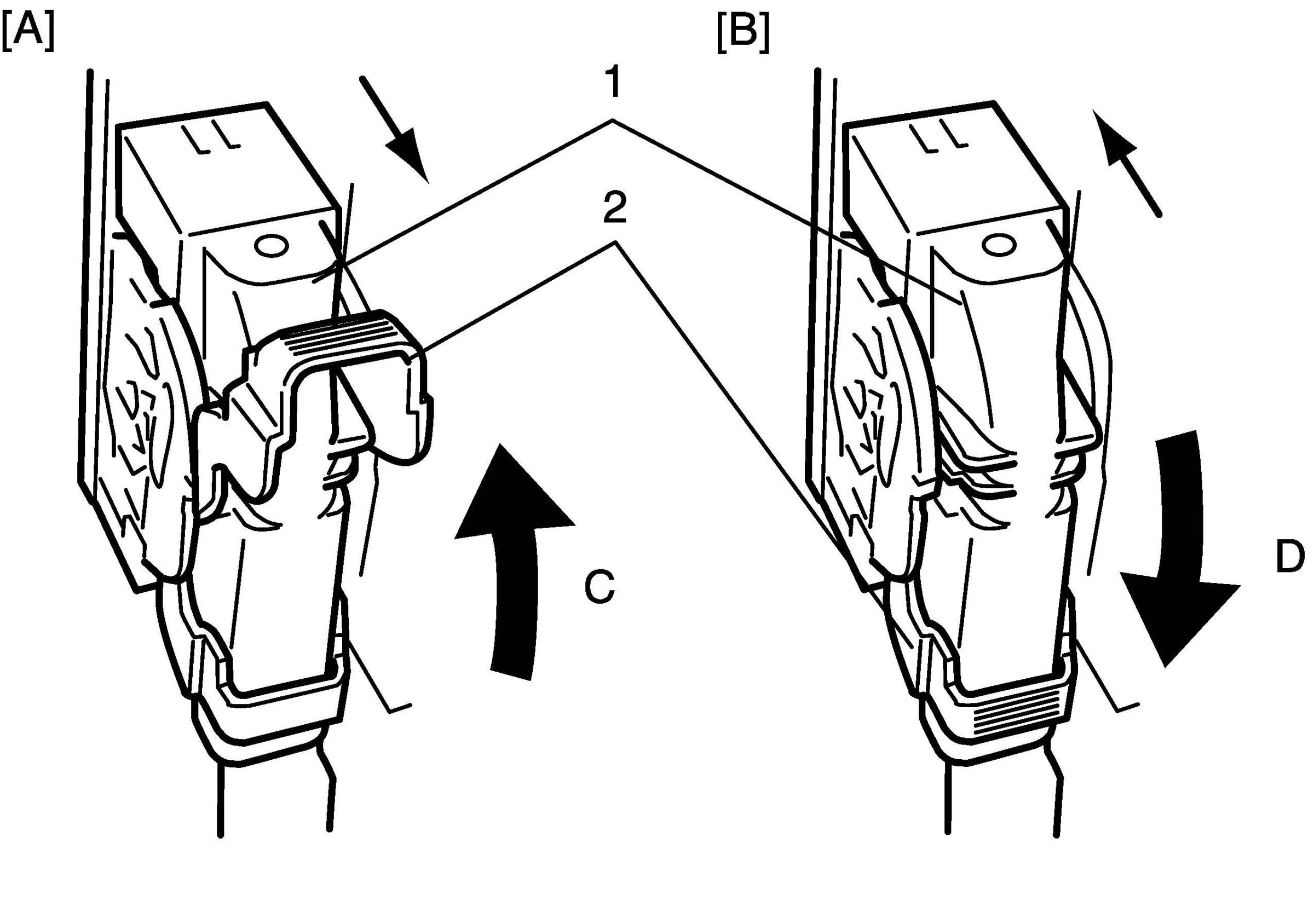 [A]

[B]

1

2

C

D