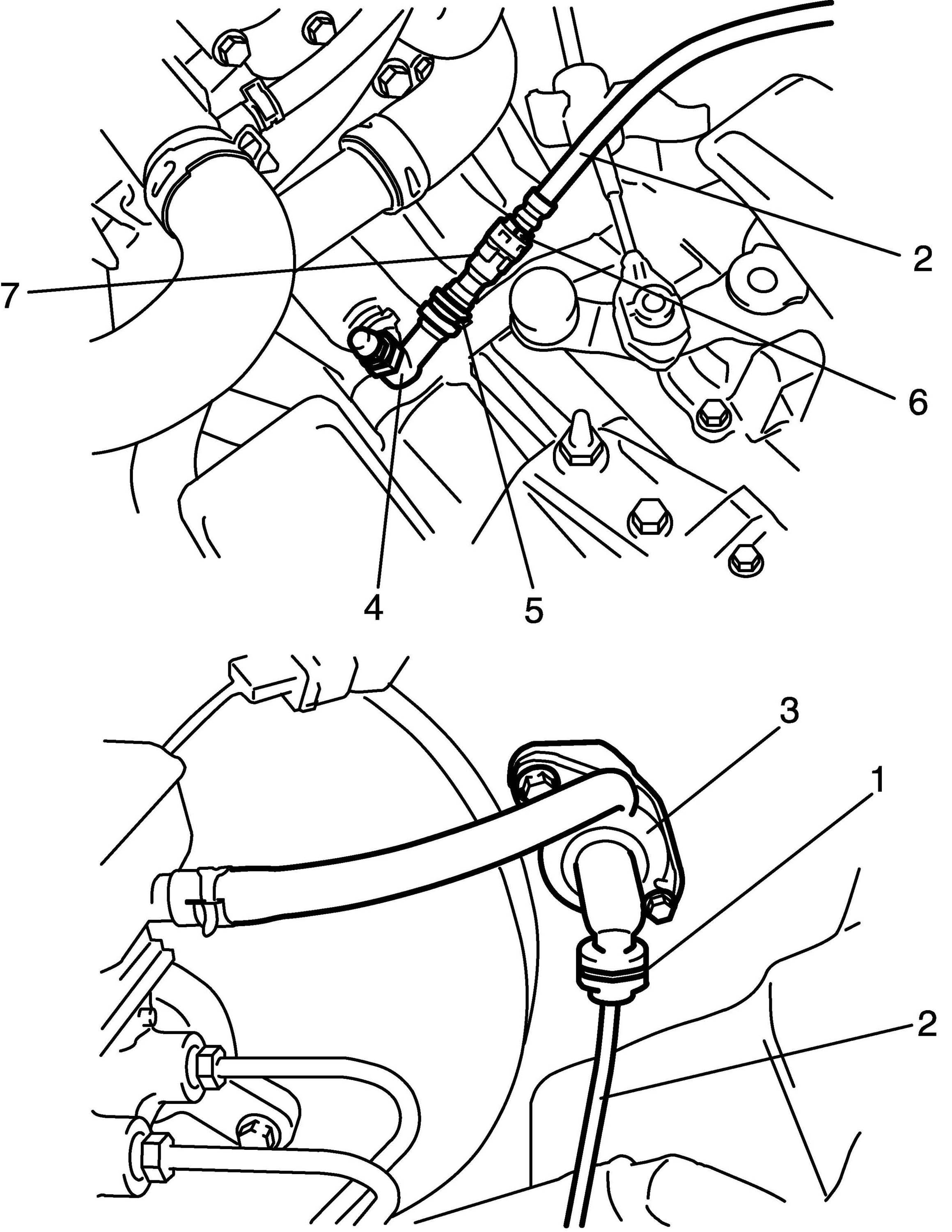 2
7
6
4
5
3
1
2