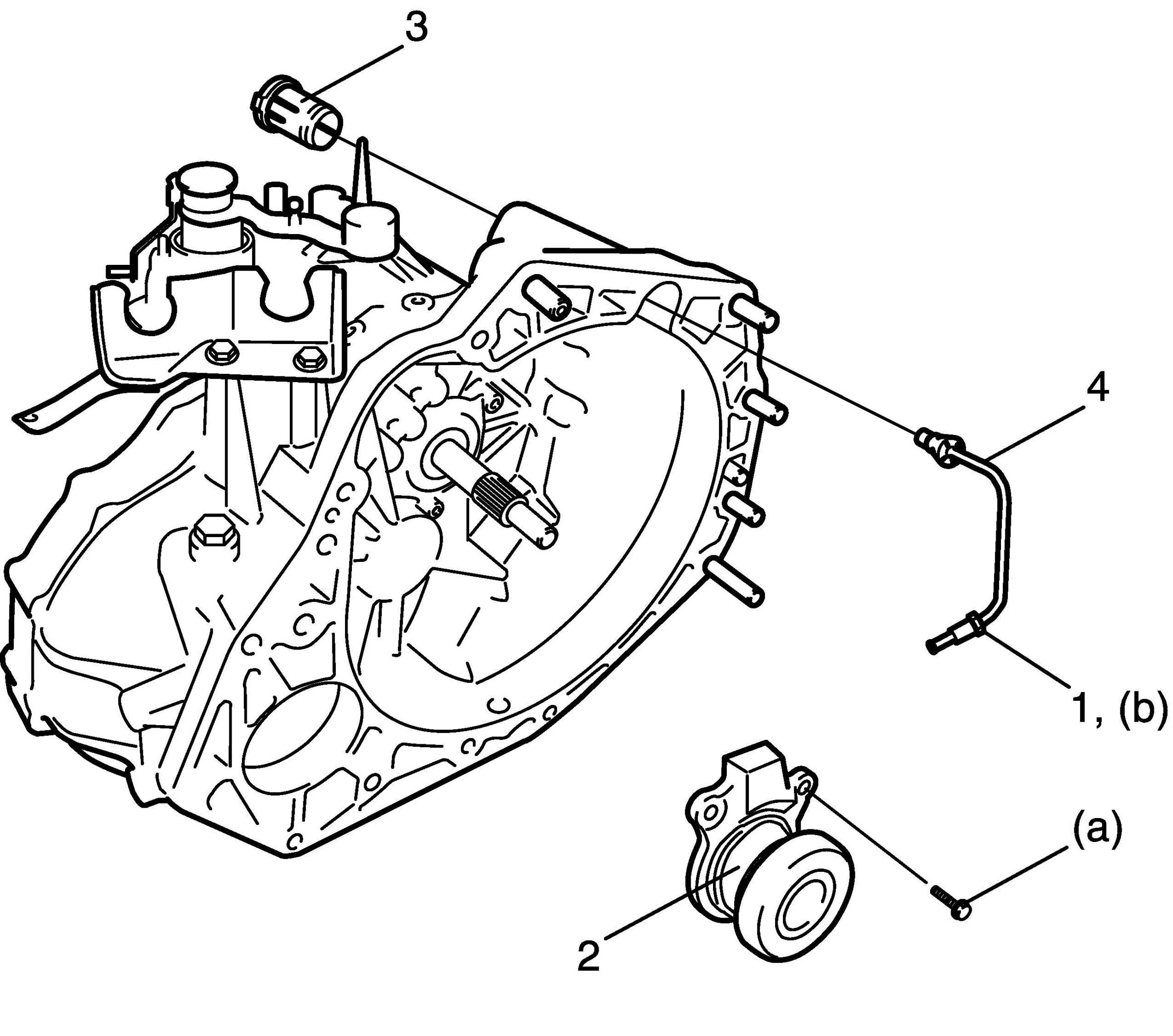 3

4

1, (b)

(a)

2