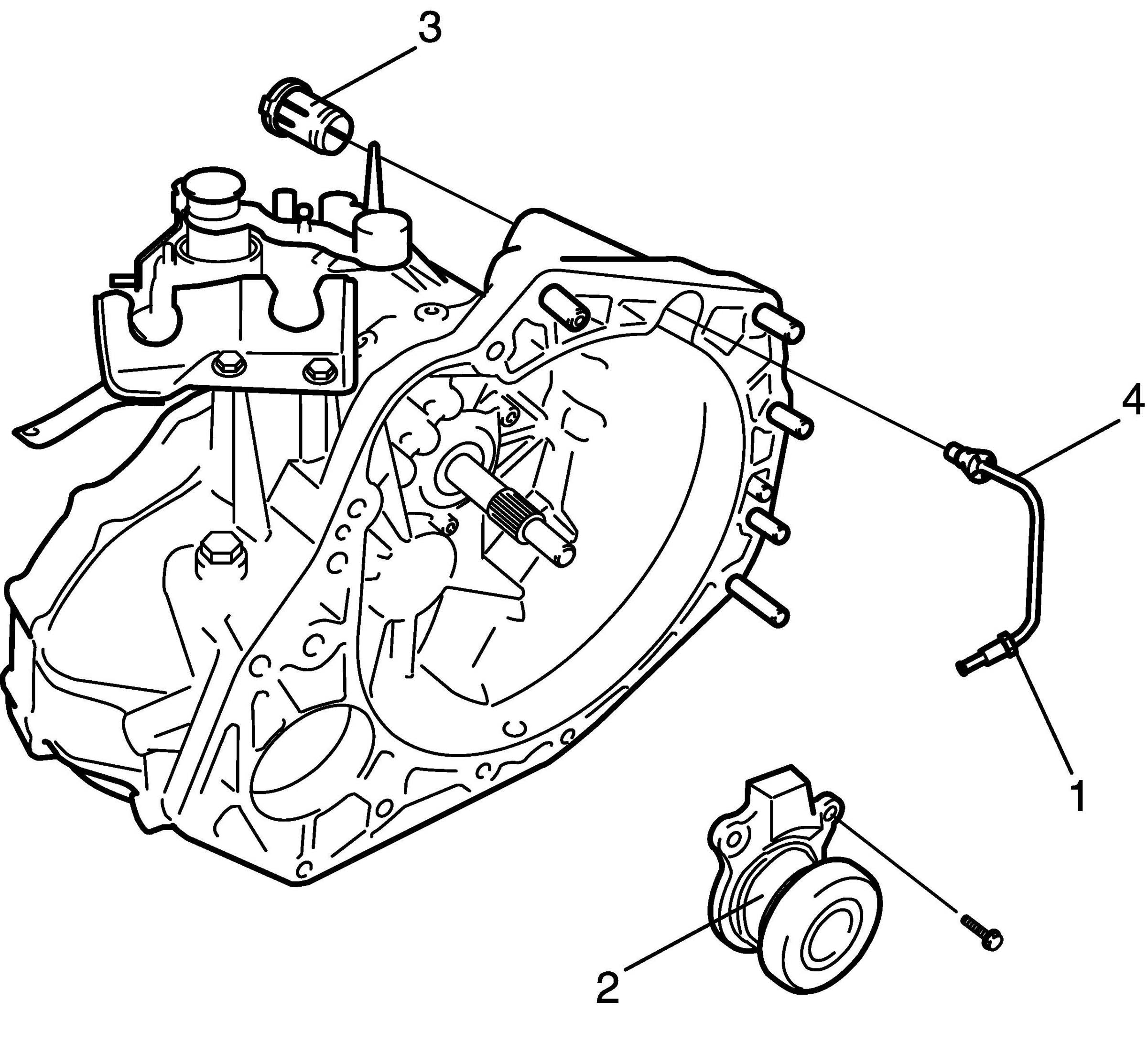 3
4
1
2