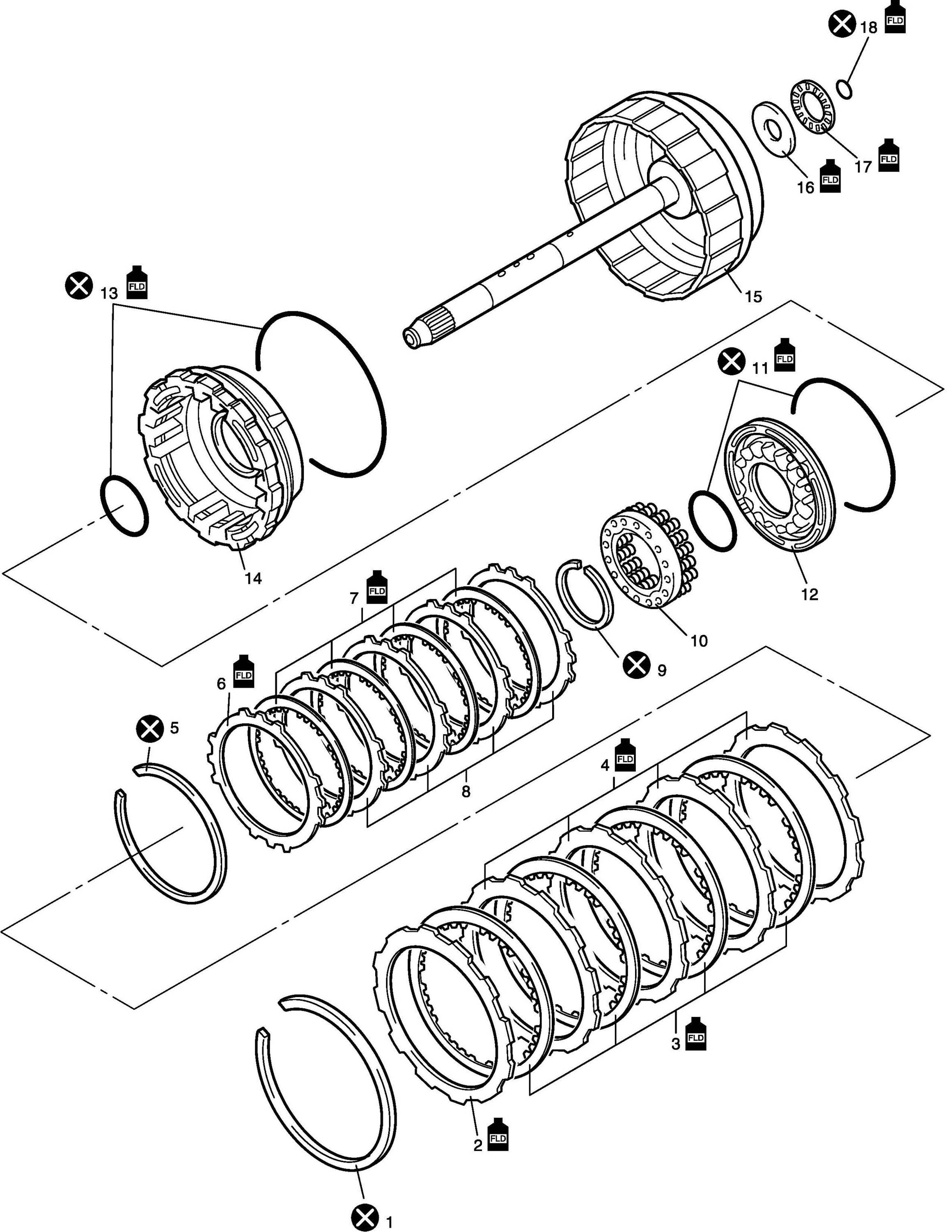 18 FLD
17 FLD
16 FLD
15
13 FLD
11 FLD
14
12
7 FLD
10
9
6 FLD
5
8
4 FLD
3 FLD
2 FLD
1