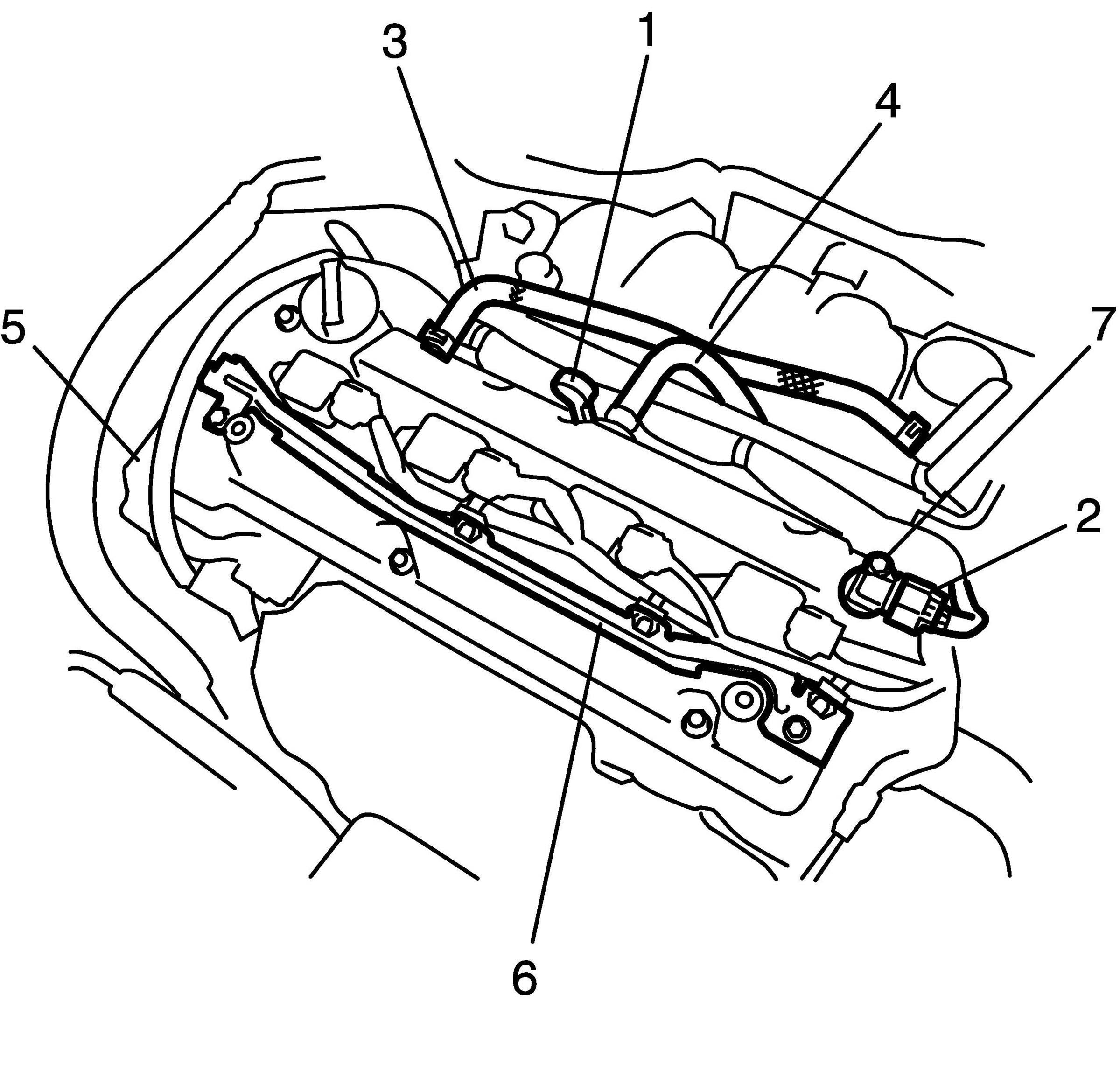 3
1
4
5
7
2
6