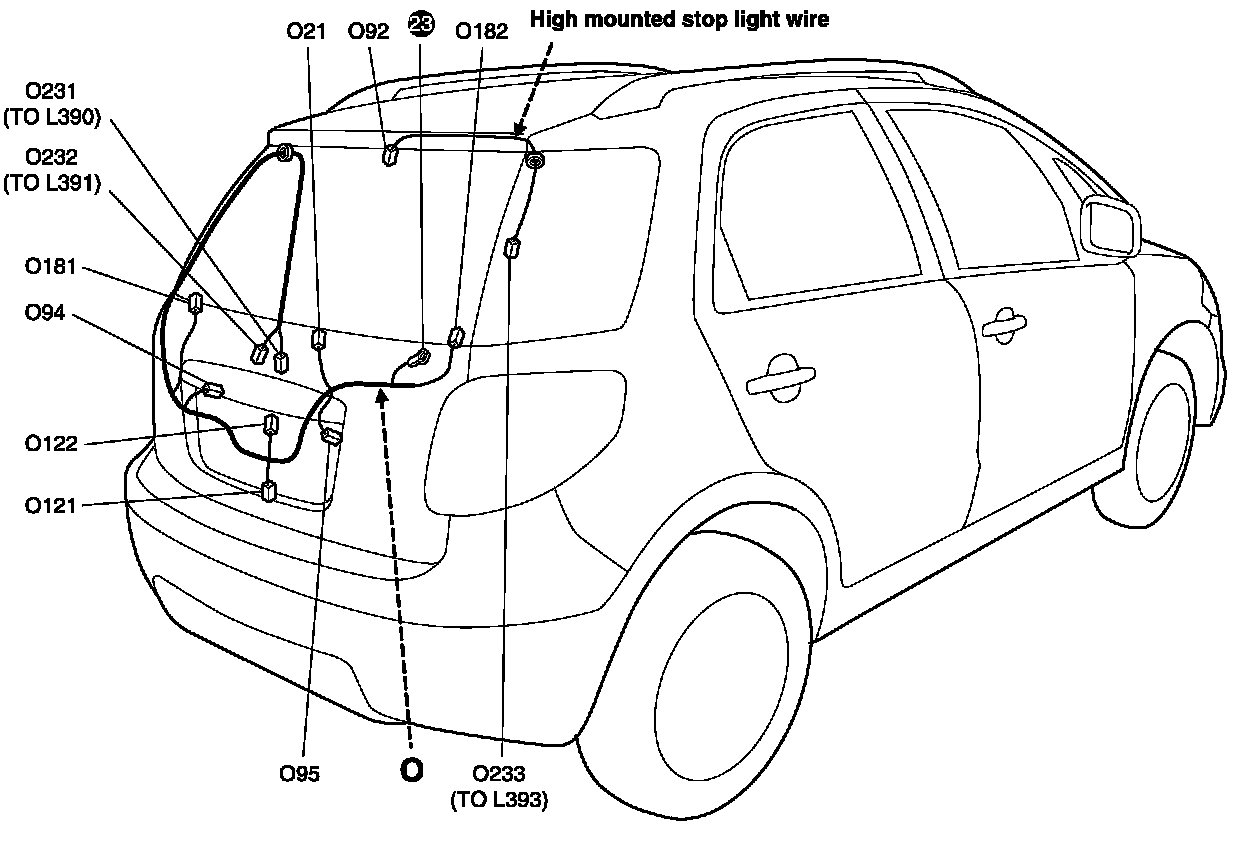 O21 O92 ㉓ O182 High mounted stop light wire

O231 (TO L390)

O232 (TO L391)

O181

O94

O122

O121

O95

O

O233 (TO L393)