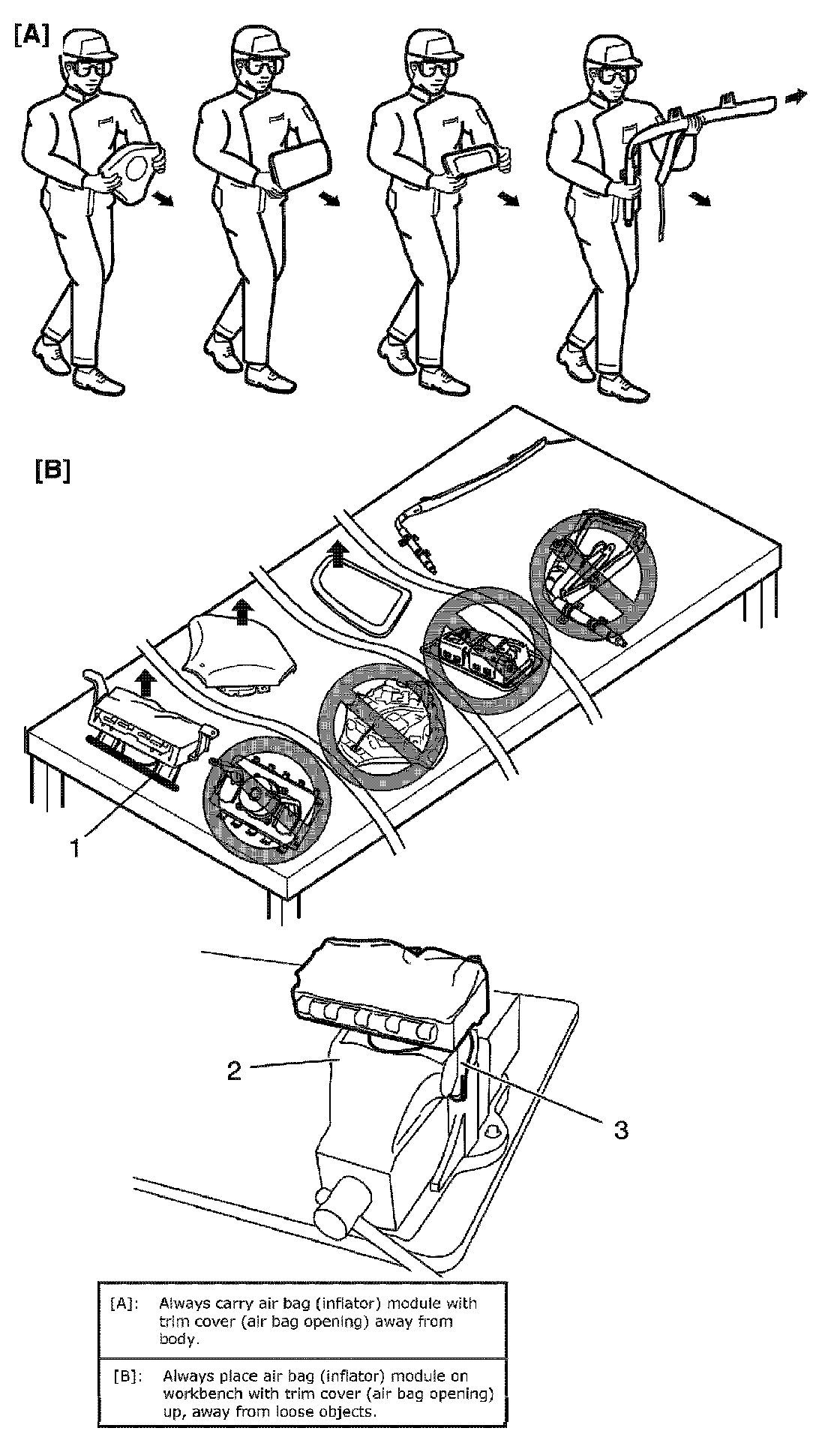 [A]

[B]

1

2

3

| [A]: | Always carry air bag (inflator) module with trim cover (air bag opening) away from body. |
|---|---|
| [B]: | Always place air bag (inflator) module on workbench with trim cover (air bag opening) up, away from loose objects. |