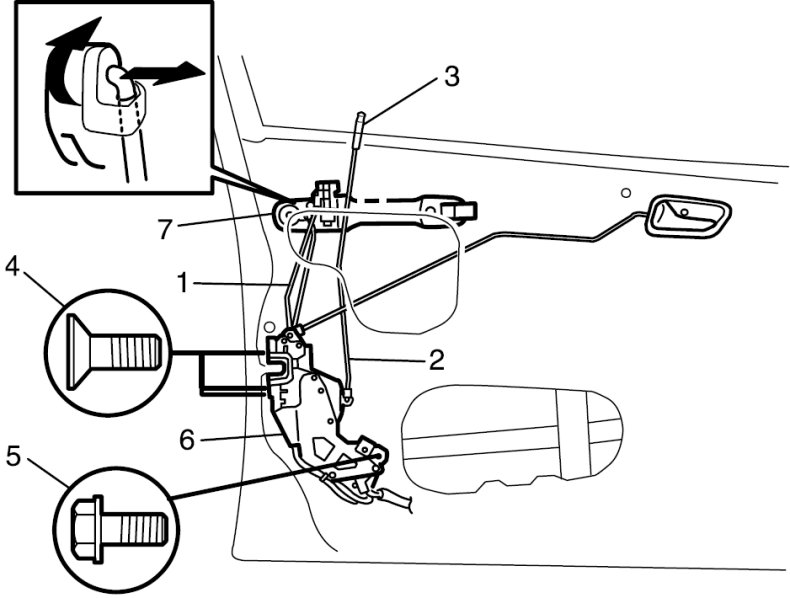 3
7
4
1
2
6
5