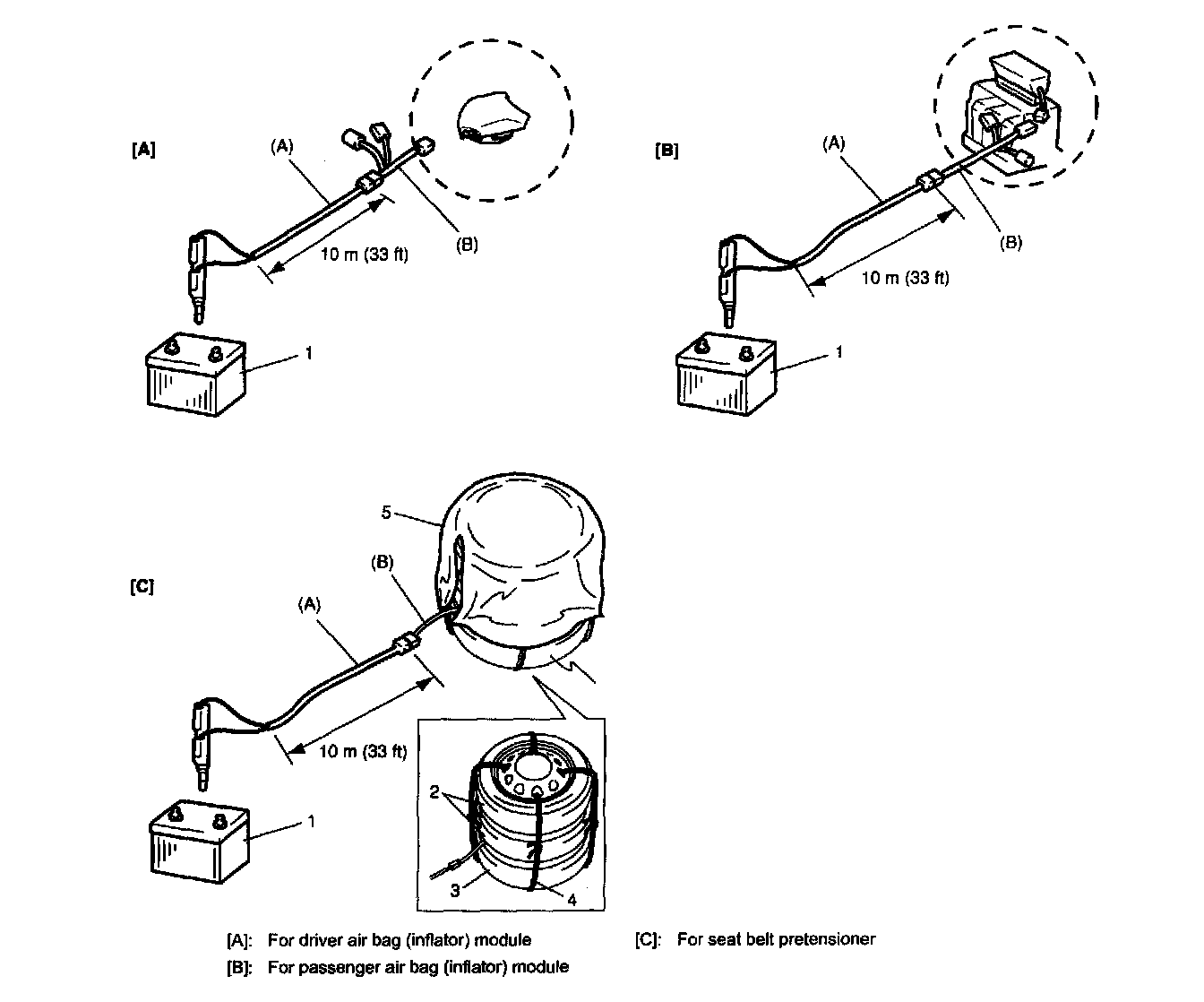 [A]

(A)

(B)

10 m (33 ft)

1

[B]

(A)

(B)

10 m (33 ft)

1

[C]

5

(B)

(A)

10 m (33 ft)

1

2

3

4

[A]: For driver air bag (inflator) module

[B]: For passenger air bag (inflator) module

[C]: For seat belt pretensioner