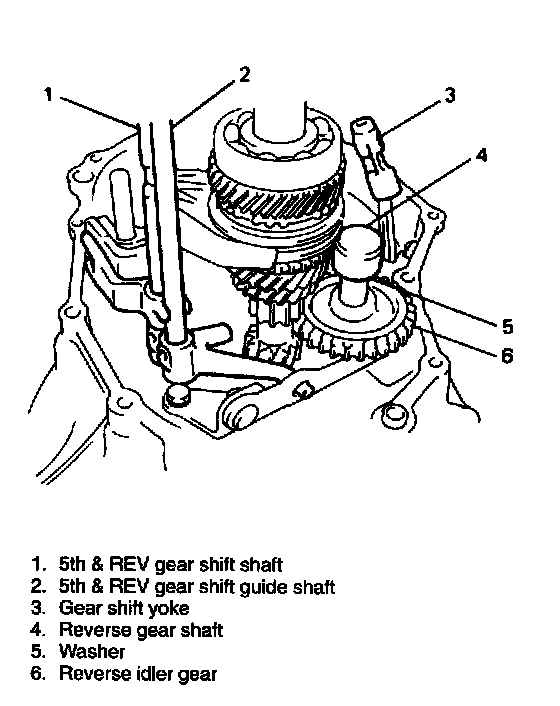 1
2
3
4
5
6

1. 5th & REV gear shift shaft
2. 5th & REV gear shift guide shaft
3. Gear shift yoke
4. Reverse gear shaft
5. Washer
6. Reverse idler gear