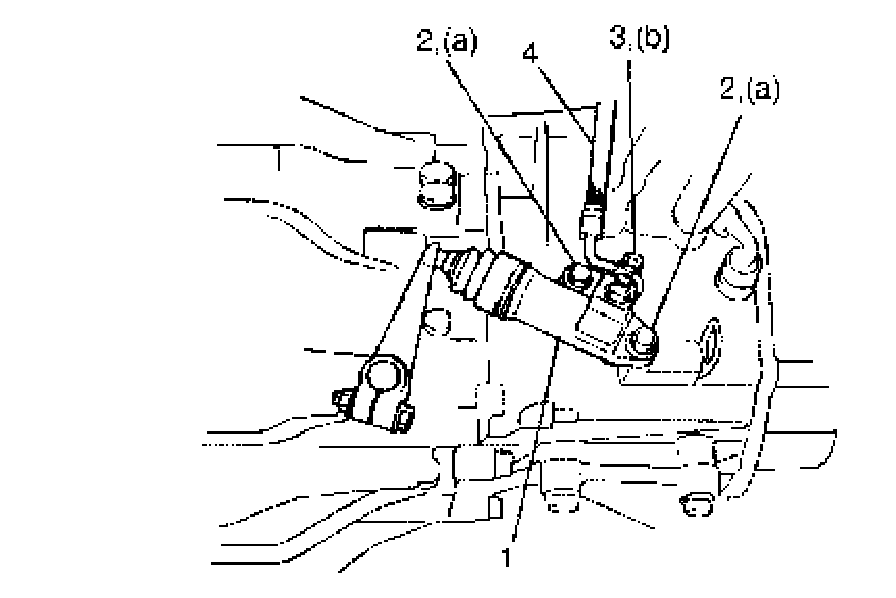 2,(a)
4
3,(b)
2,(a)
1