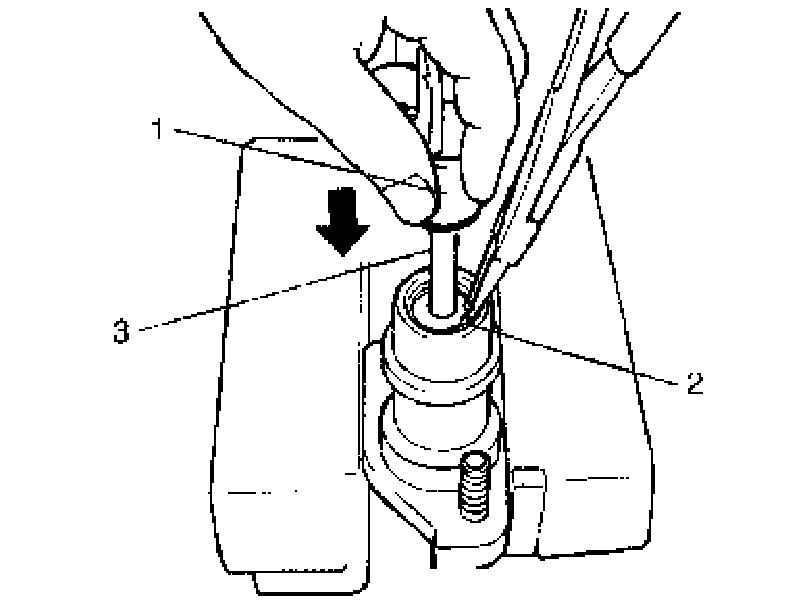 1
3
2