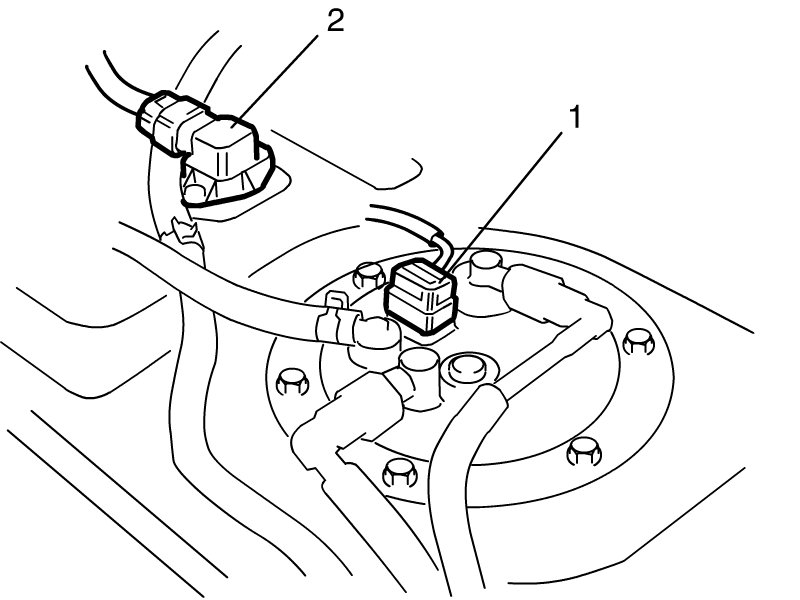 2

1