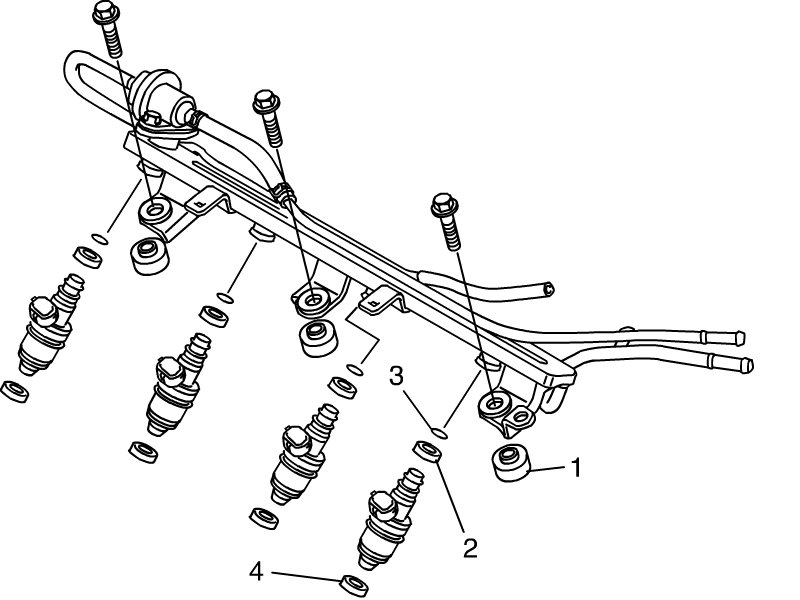 3
1
2
4