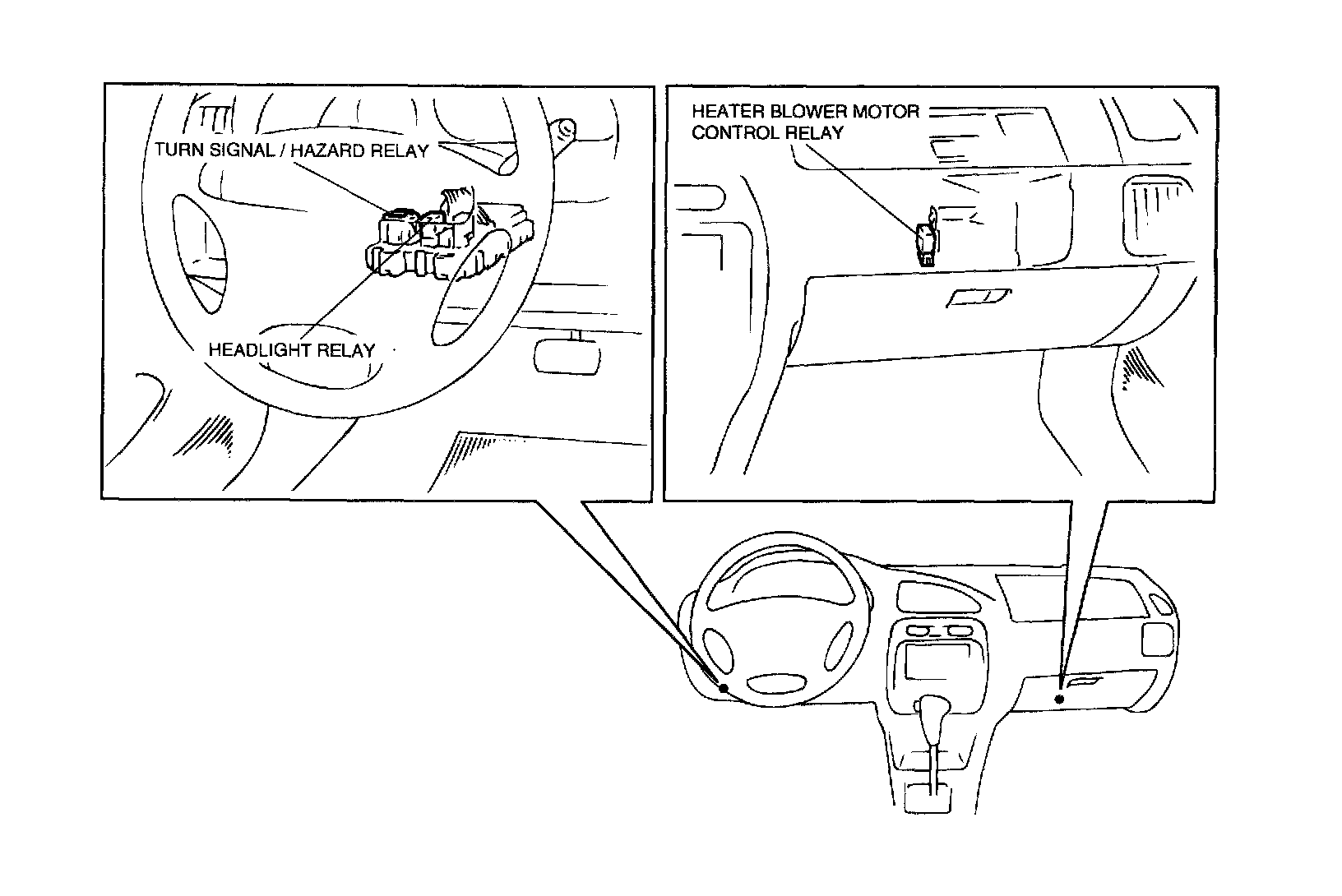 TURN SIGNAL / HAZARD RELAY

HEADLIGHT RELAY

HEATER BLOWER MOTOR CONTROL RELAY