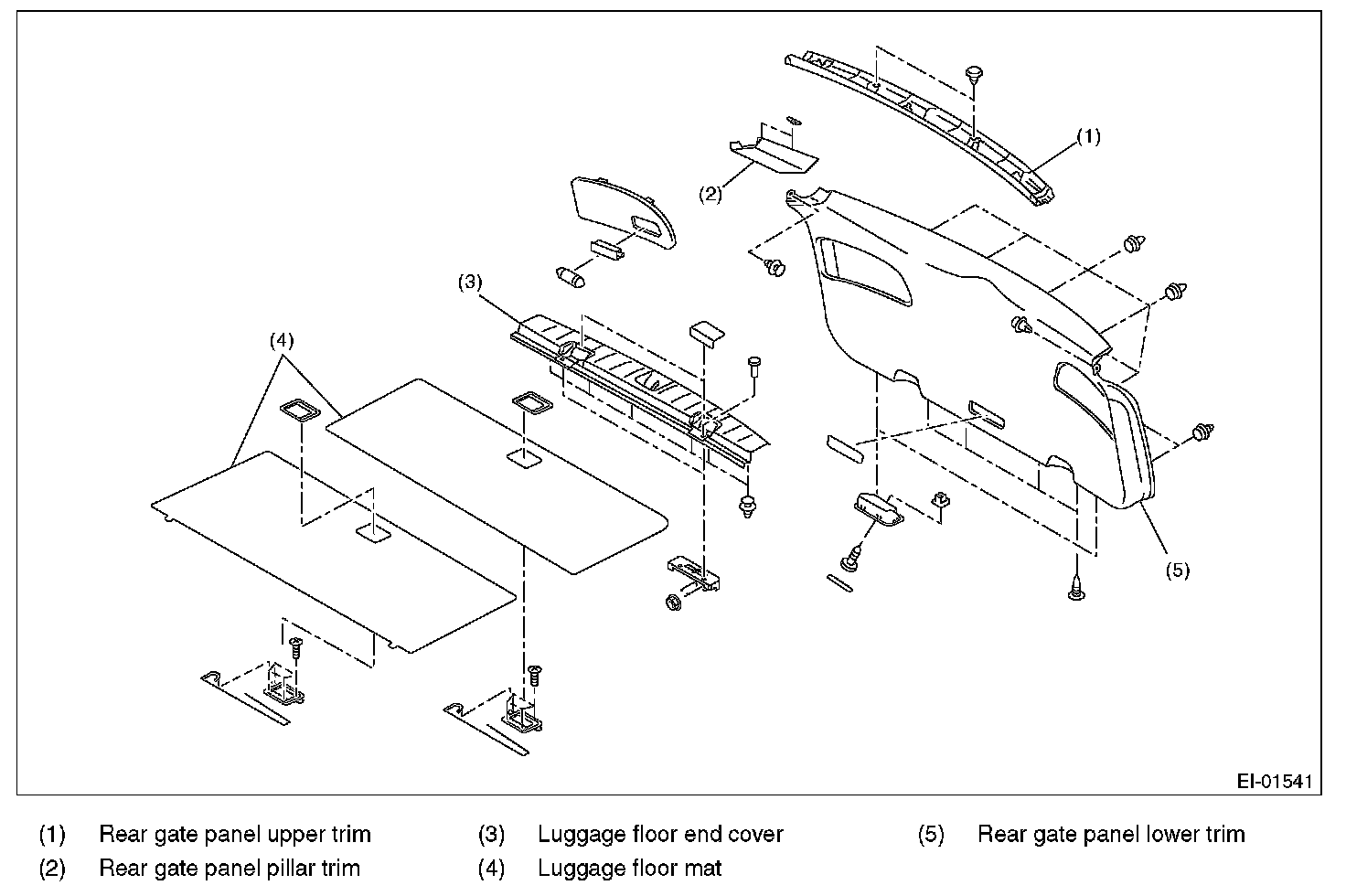 (1)

(2)

(3)

(4)

(5)

EI-01541

(1) Rear gate panel upper trim

(2) Rear gate panel pillar trim

(3) Luggage floor end cover

(4) Luggage floor mat

(5) Rear gate panel lower trim